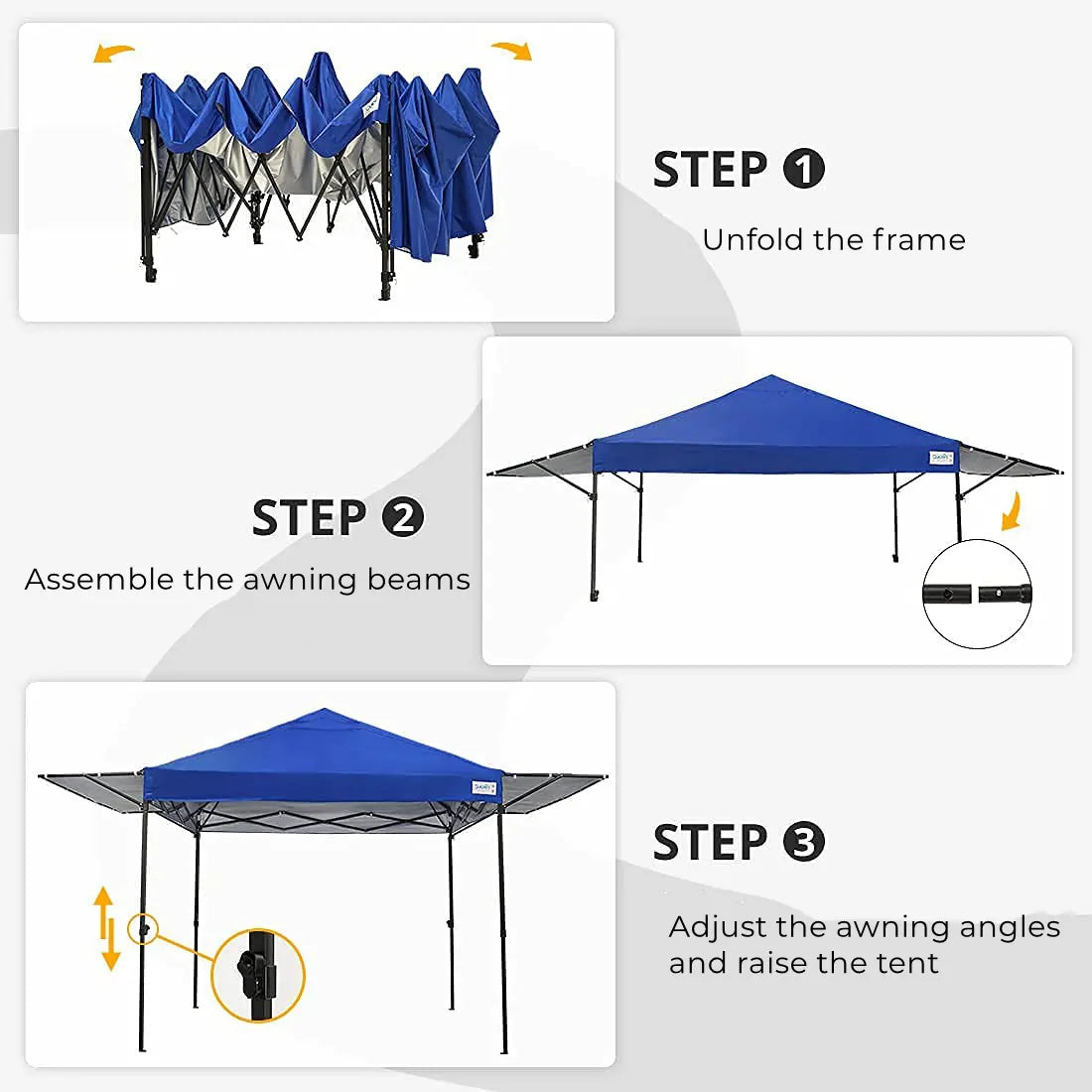 STEP ❶
Unfold the frame

STEP ❷
Assemble the awning beams

STEP ❸
Adjust the awning angles and raise the tent