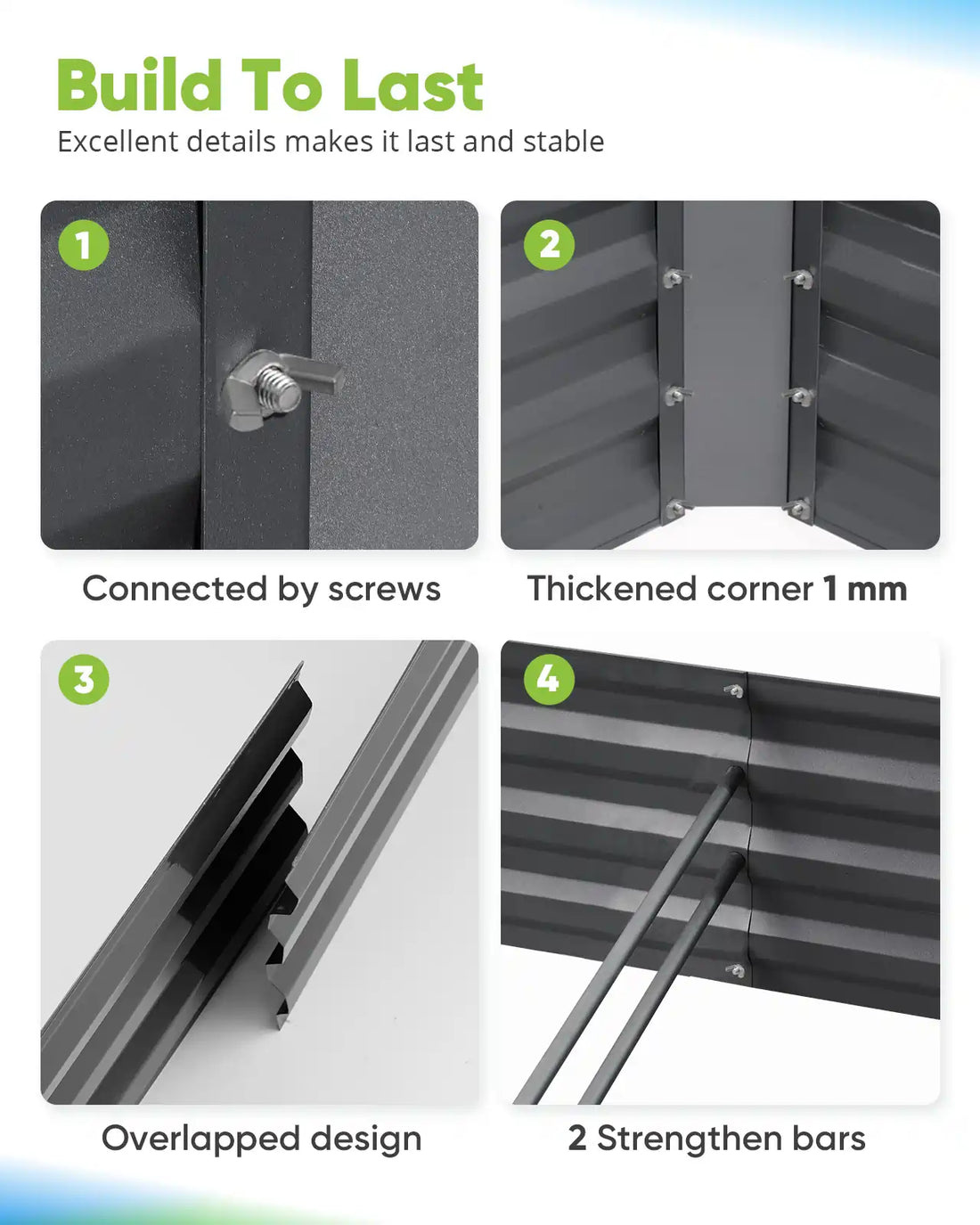 Build To Last
Excellent details makes it last and stable

1

Connected by screws

2

Thickened corner 1 mm

3

Overlapped design

4

2 Strengthen bars