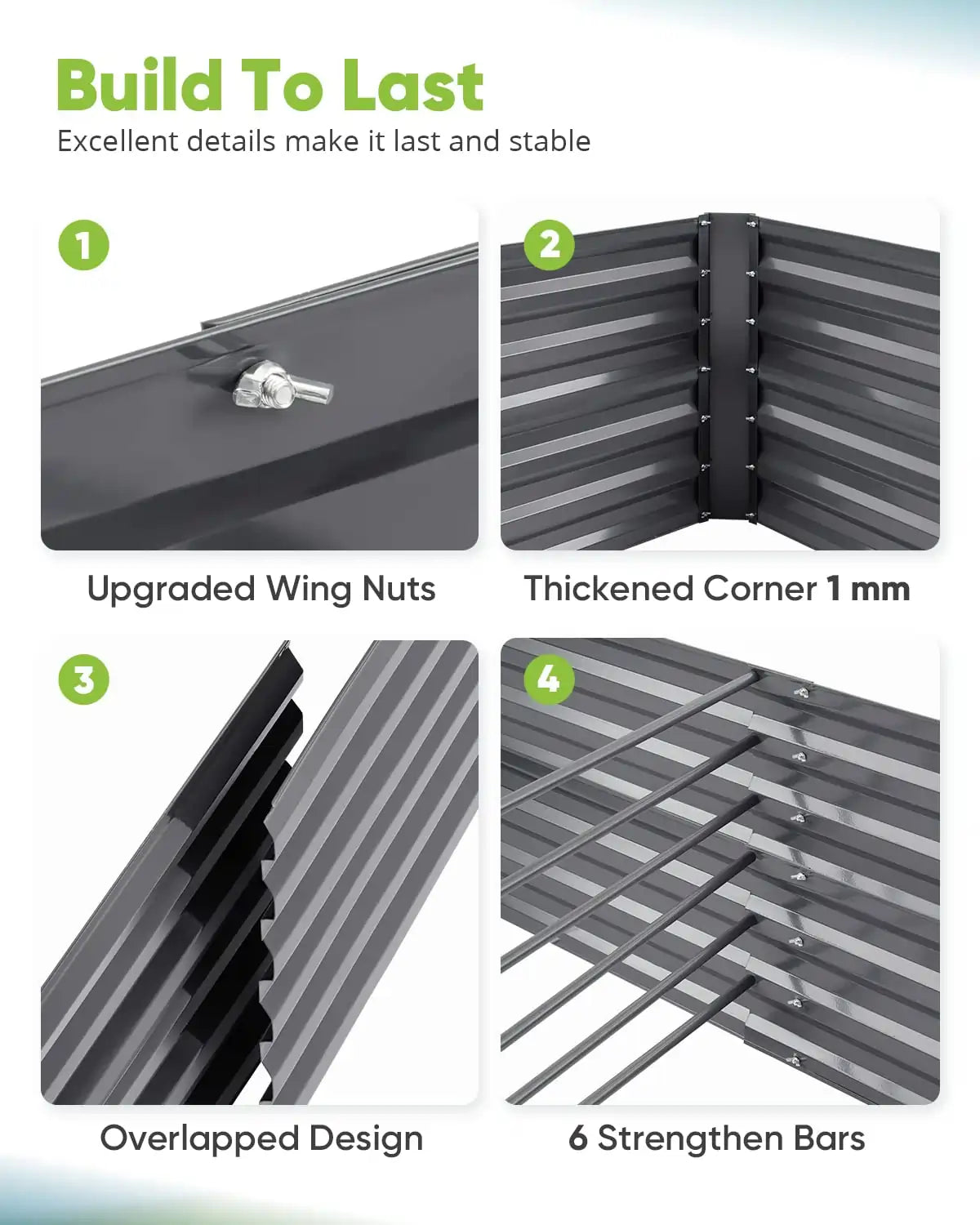 Build To Last
Excellent details make it last and stable

1

Upgraded Wing Nuts

2

Thickened Corner 1 mm

3

Overlapped Design

4

6 Strengthen Bars