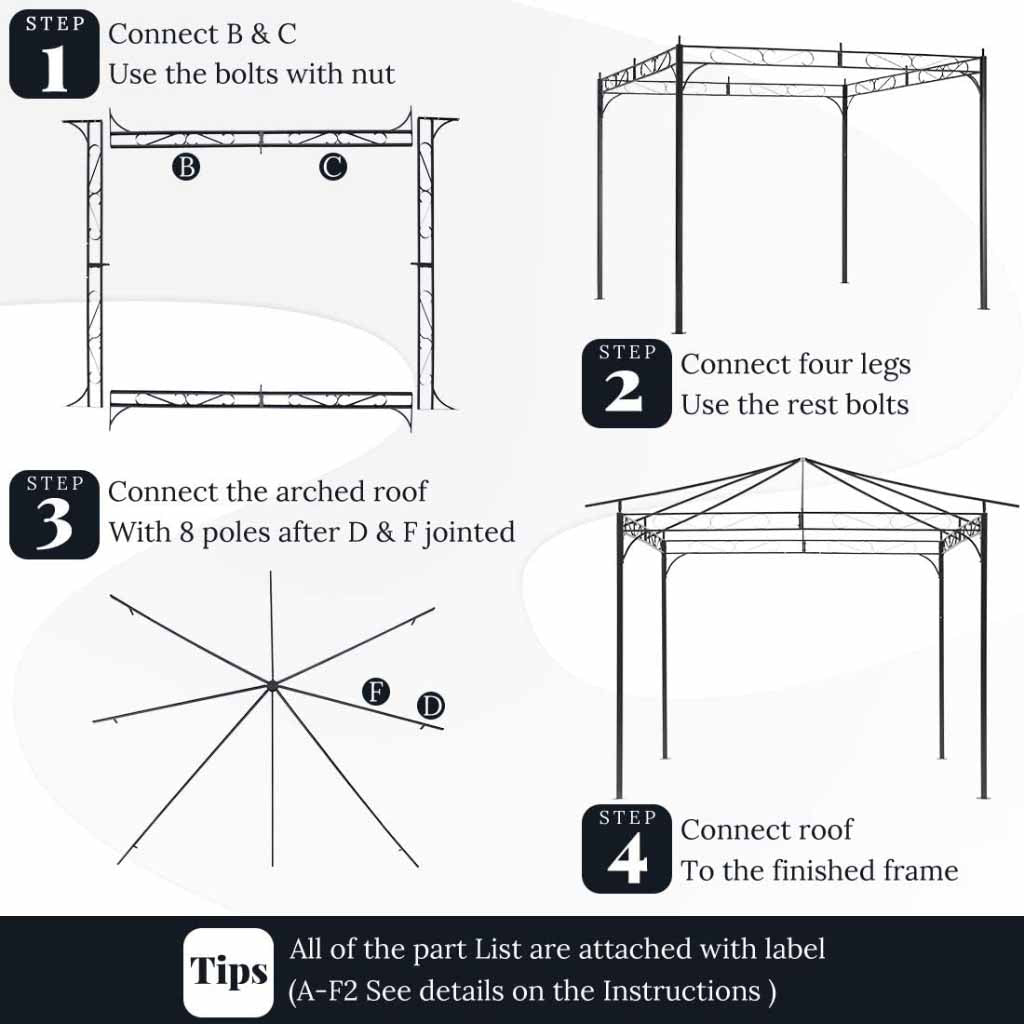 STEP 1 Connect B & C
Use the bolts with nut

B C

STEP 2 Connect four legs
Use the rest bolts

STEP 3 Connect the arched roof
With 8 poles after D & F jointed

F D

STEP 4 Connect roof
To the finished frame

Tips All of the part List are attached with label
(A-F2 See details on the Instructions )