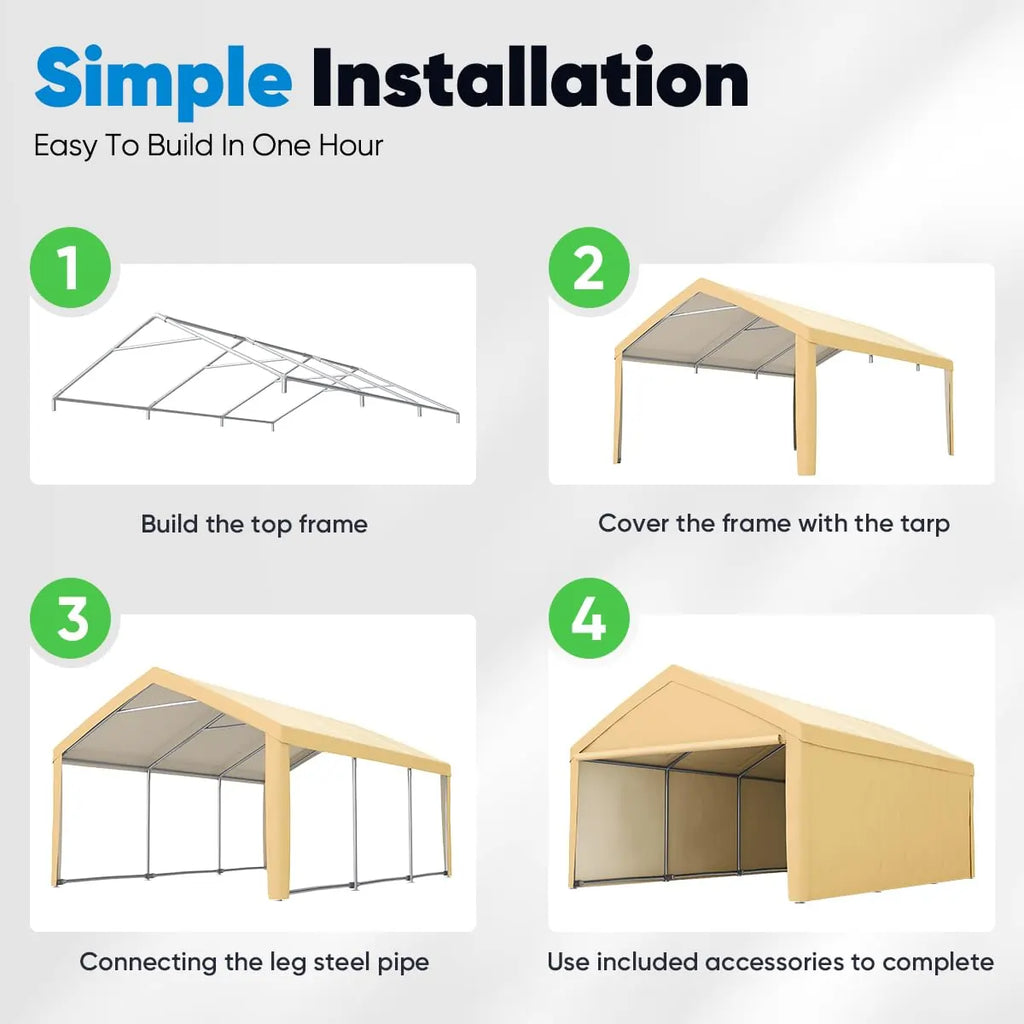 Simple Installation

Easy To Build In One Hour

1

Build the top frame

2

Cover the frame with the tarp

3

Connecting the leg steel pipe

4

Use included accessories to complete