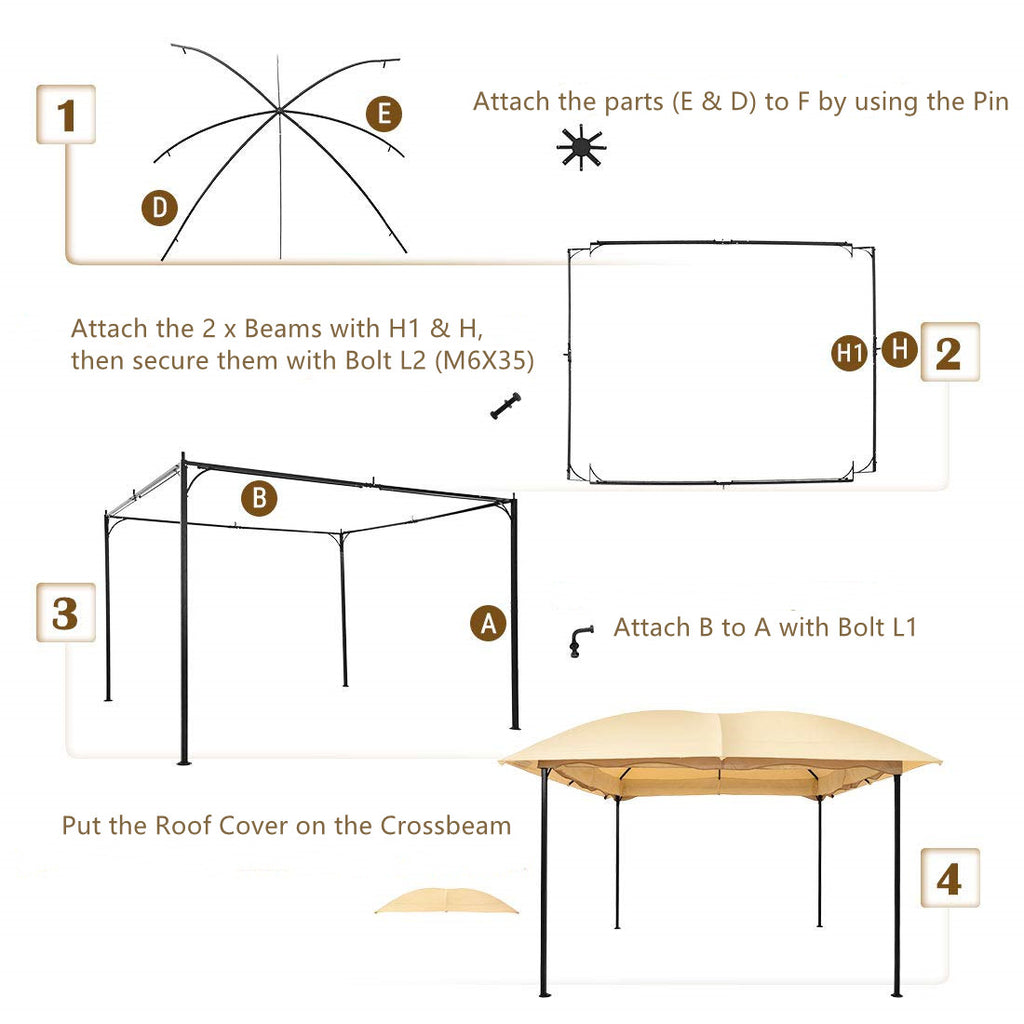 1

E

D

Attach the parts (E & D) to F by using the Pin

Attach the 2 x Beams with H1 & H, then secure them with Bolt L2 (M6X35)

H1

H

2

B

3

A

Attach B to A with Bolt L1

Put the Roof Cover on the Crossbeam

4