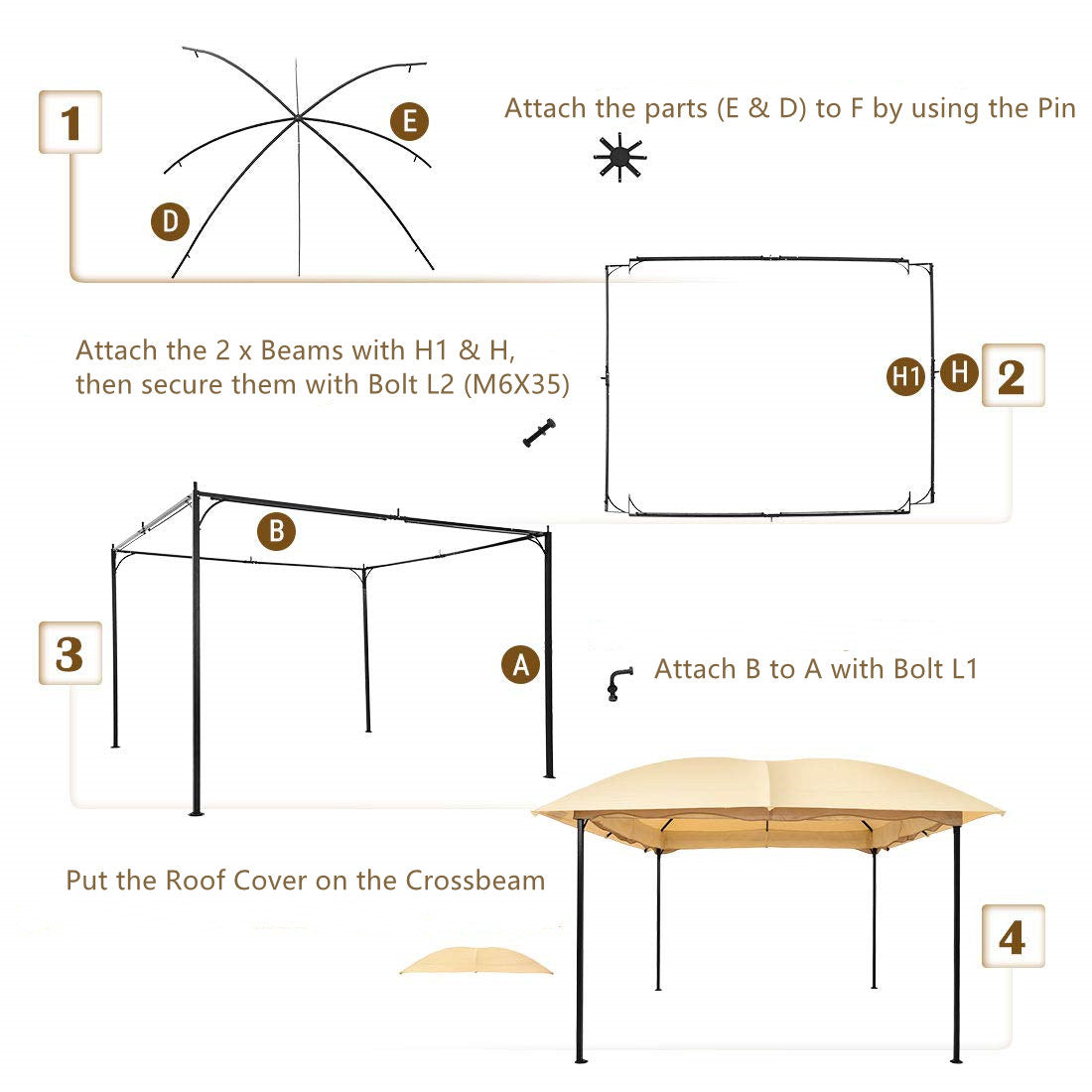 1

E

D

Attach the parts (E & D) to F by using the Pin

Attach the 2 x Beams with H1 & H, then secure them with Bolt L2 (M6X35)

H1

H

2

B

3

A

Attach B to A with Bolt L1

Put the Roof Cover on the Crossbeam

4