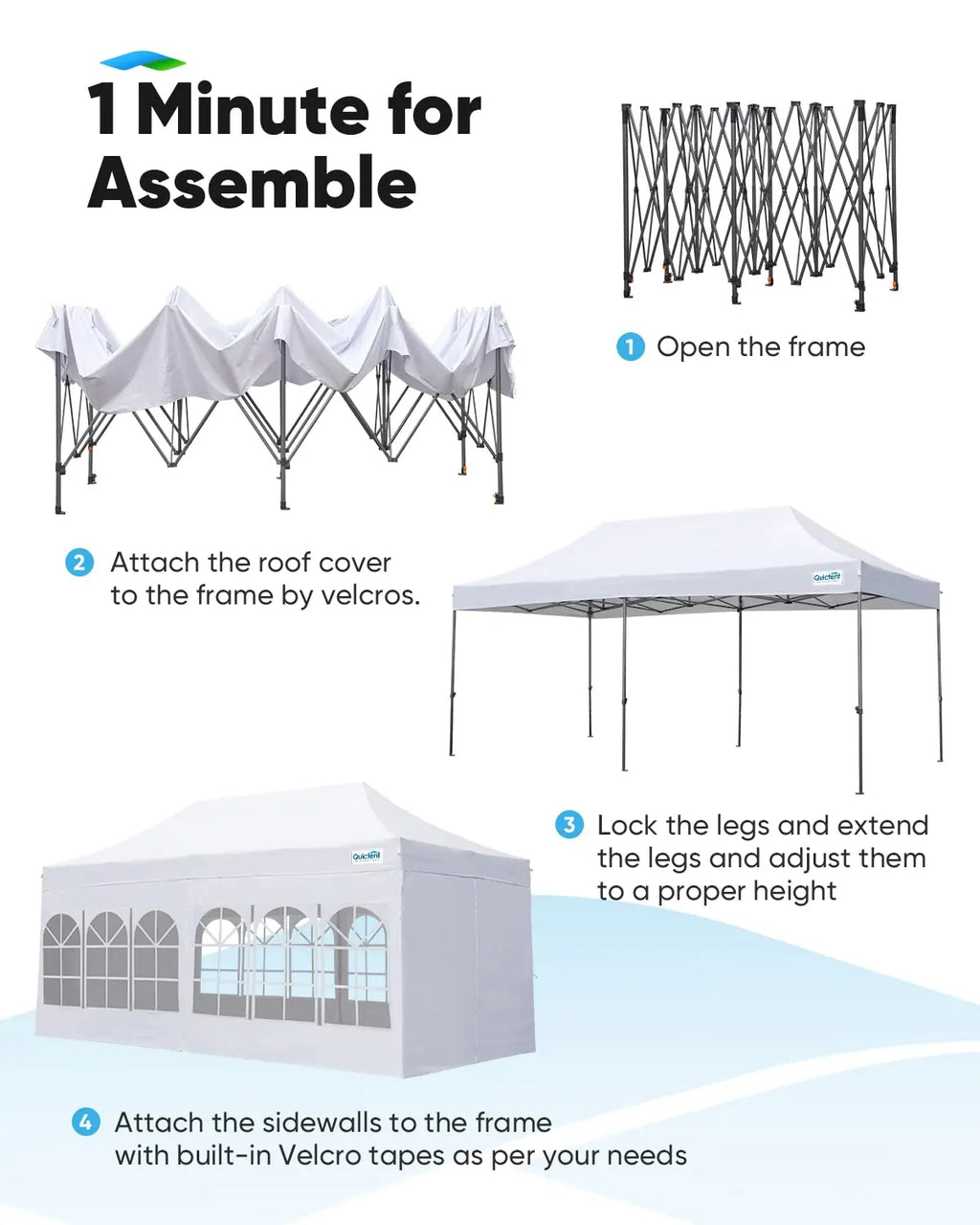 1 Minute for Assemble

1 Open the frame

2 Attach the roof cover to the frame by velcros.

Quictent

3 Lock the legs and extend the legs and adjust them to a proper height

Quictent

4 Attach the sidewalls to the frame with built-in Velcro tapes as per your needs