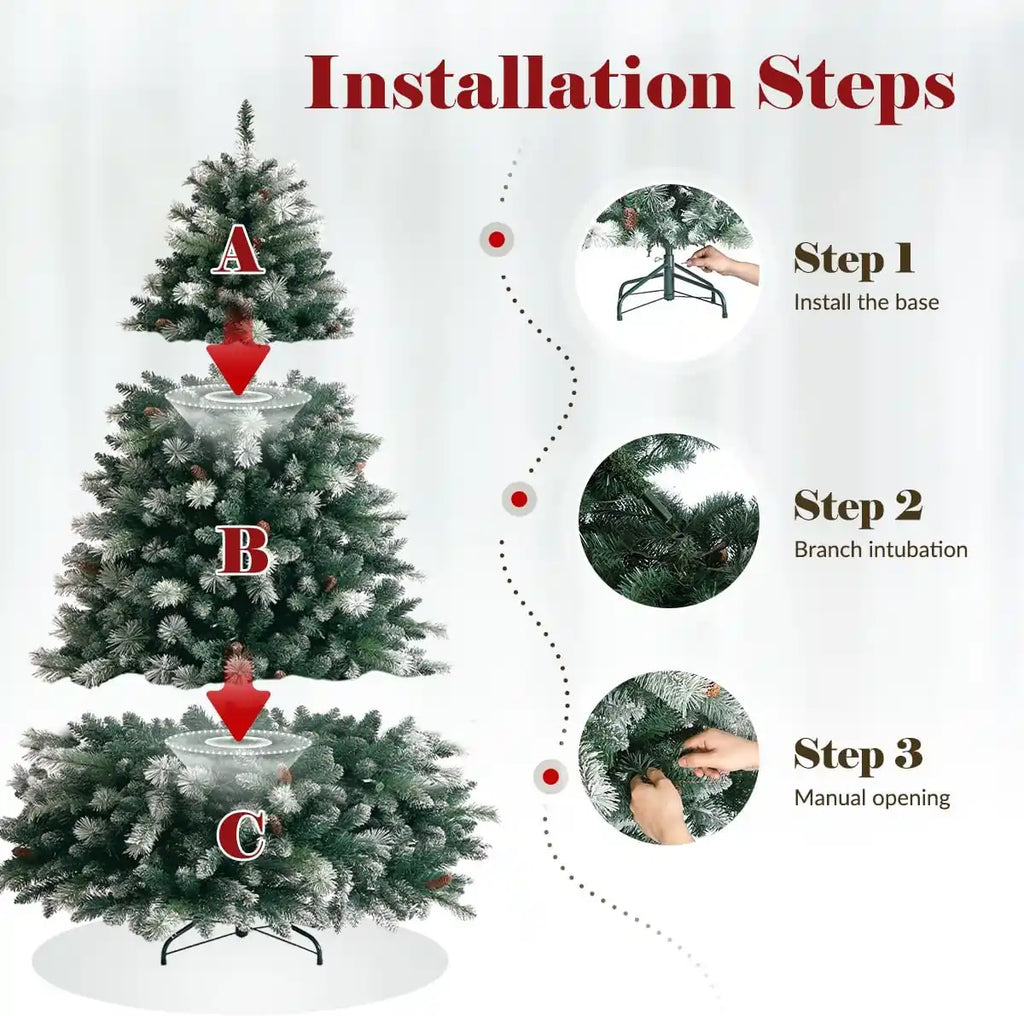 Installation Steps

A

B

C

Step 1
Install the base

Step 2
Branch intubation

Step 3
Manual opening