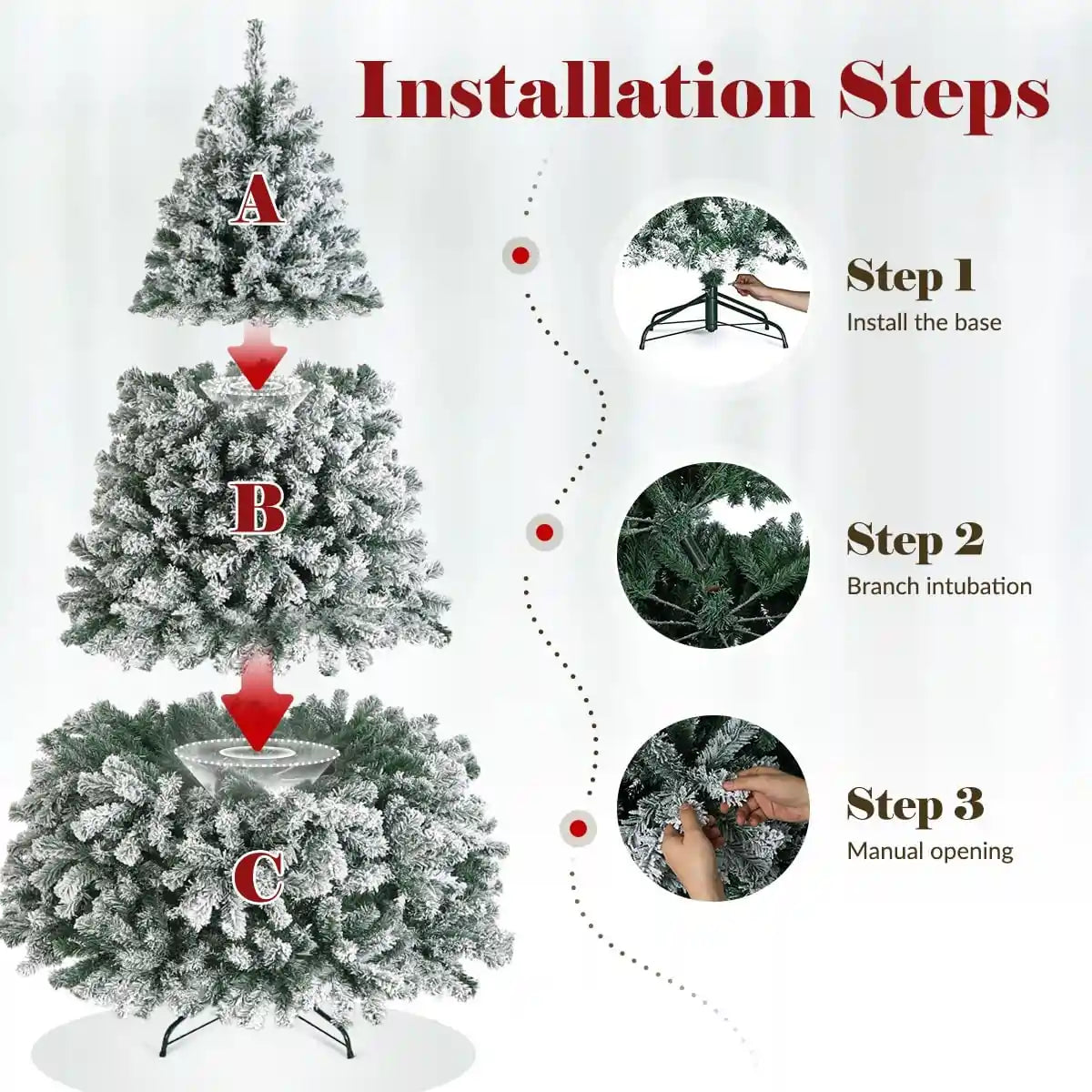 Installation Steps

A

B

C

Step 1
Install the base

Step 2
Branch intubation

Step 3
Manual opening