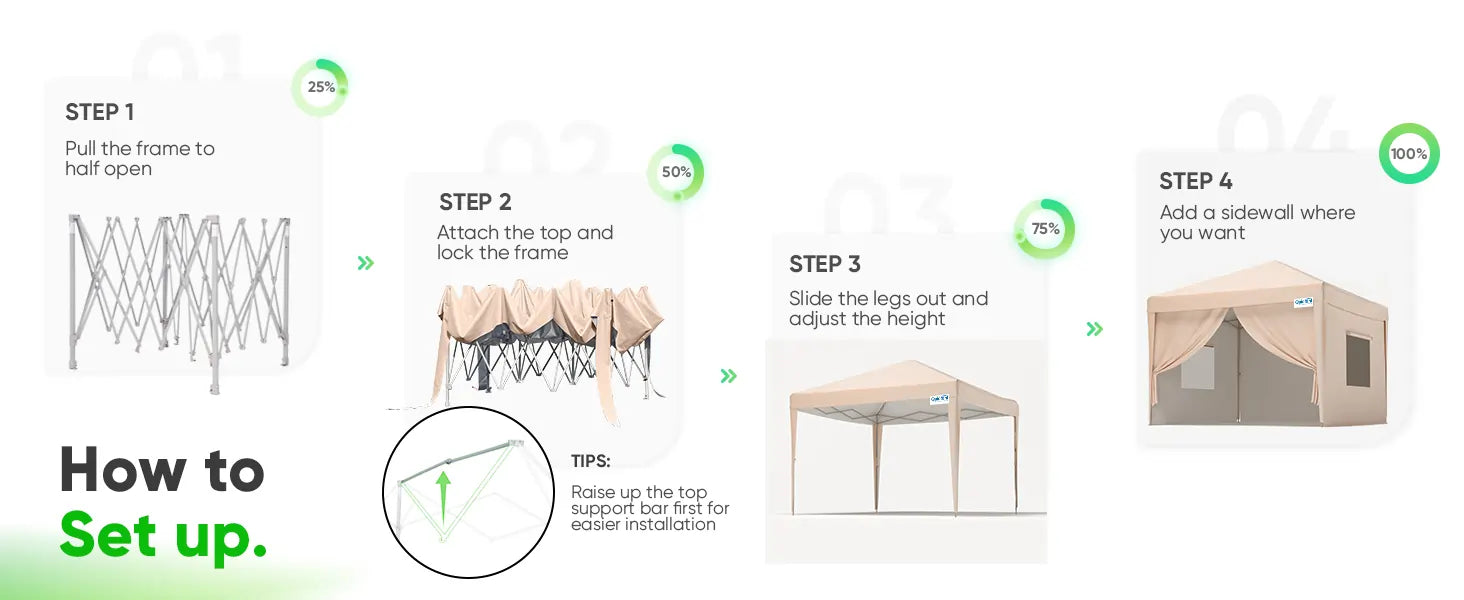 01
25%
STEP 1
Pull the frame to half open

02
50%
STEP 2
Attach the top and lock the frame

TIPS:
Raise up the top support bar first for easier installation

03
75%
STEP 3
Slide the legs out and adjust the height

04
100%
STEP 4
Add a sidewall where you want

How to
Set up.