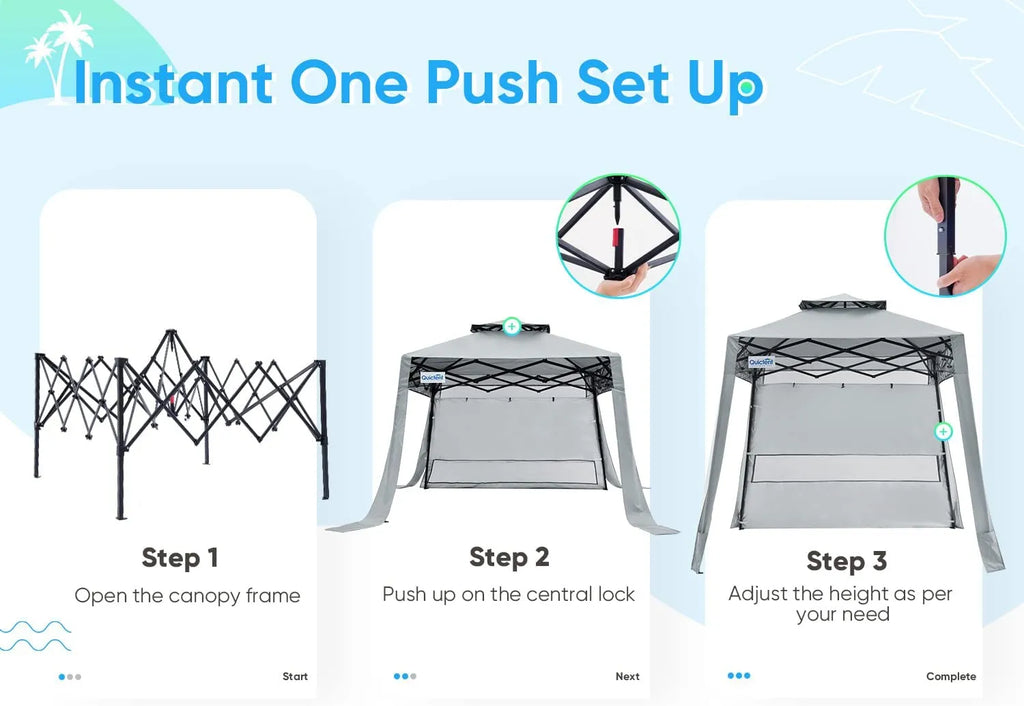 Instant One Push Set Up

Step 1
Open the canopy frame
Start

Quictent
Step 2
Push up on the central lock
Next

Quictent
Step 3
Adjust the height as per your need
Complete