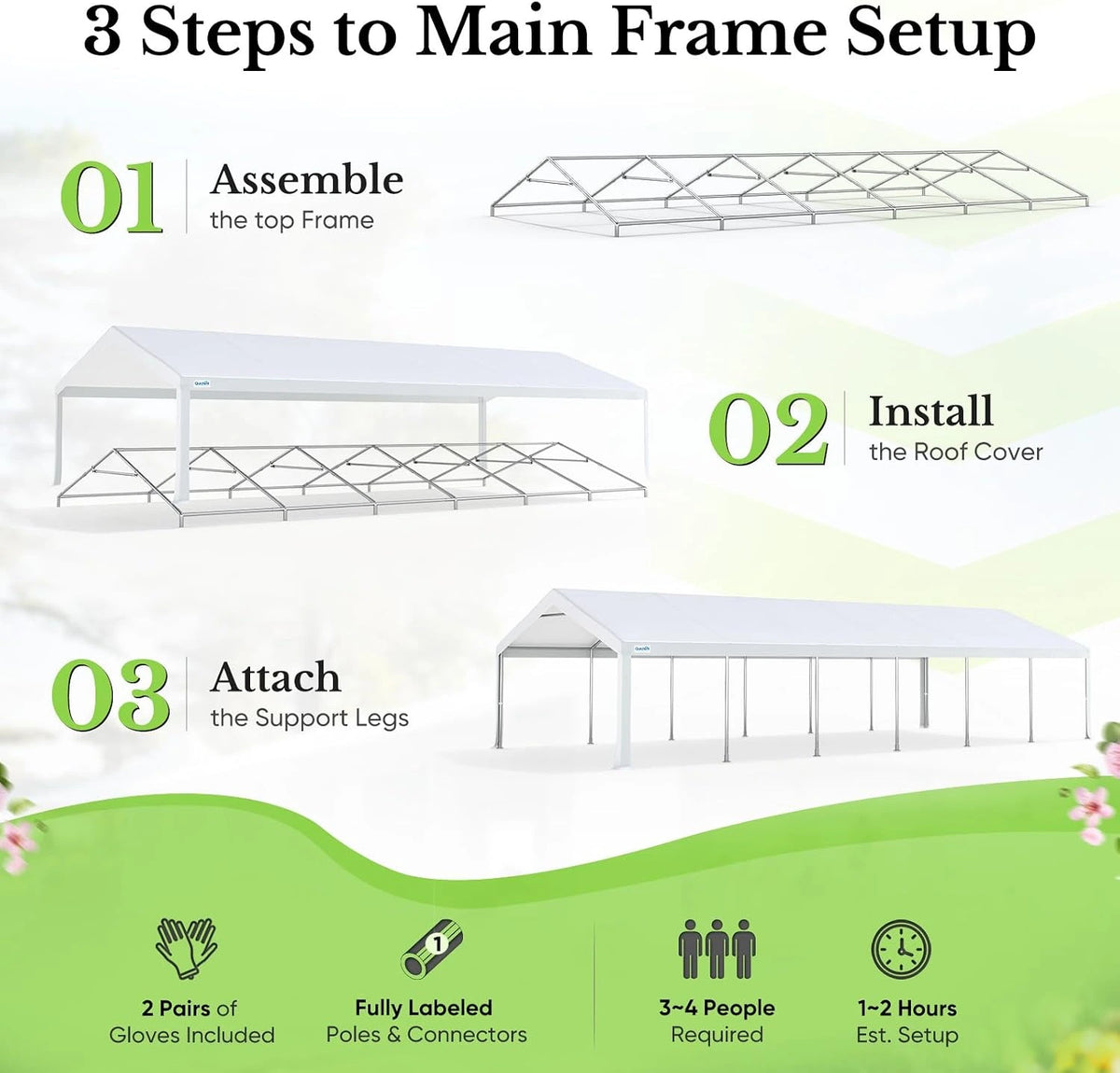 3 Steps to Main Frame Setup

01 Assemble
the top Frame

02 Install
the Roof Cover

03 Attach
the Support Legs

2 Pairs of
Gloves Included

Fully Labeled
Poles & Connectors

3~4 People
Required

1~2 Hours
Est. Setup