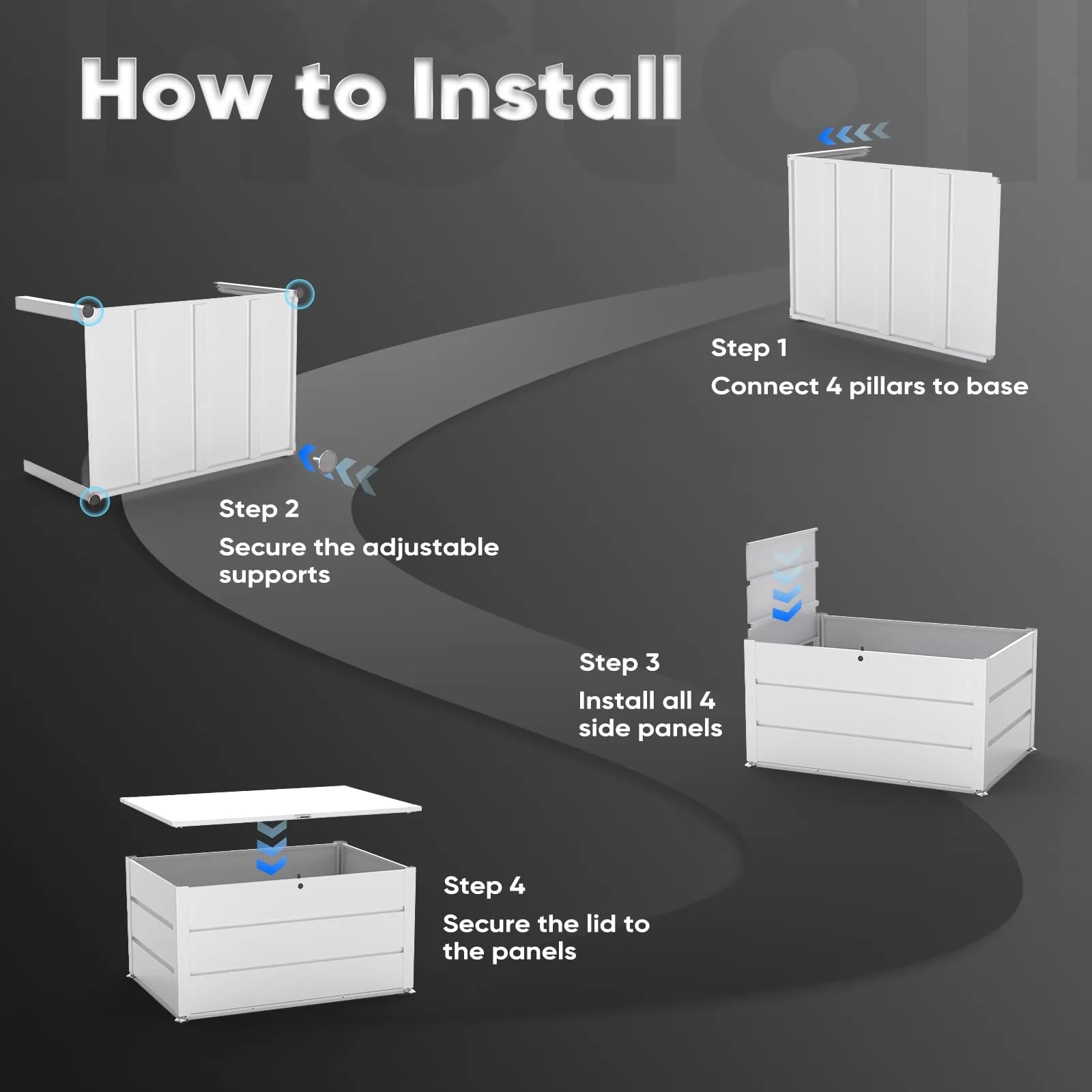 How to Install

Step 1
Connect 4 pillars to base

Step 2
Secure the adjustable supports

Step 3
Install all 4 side panels

Step 4
Secure the lid to the panels