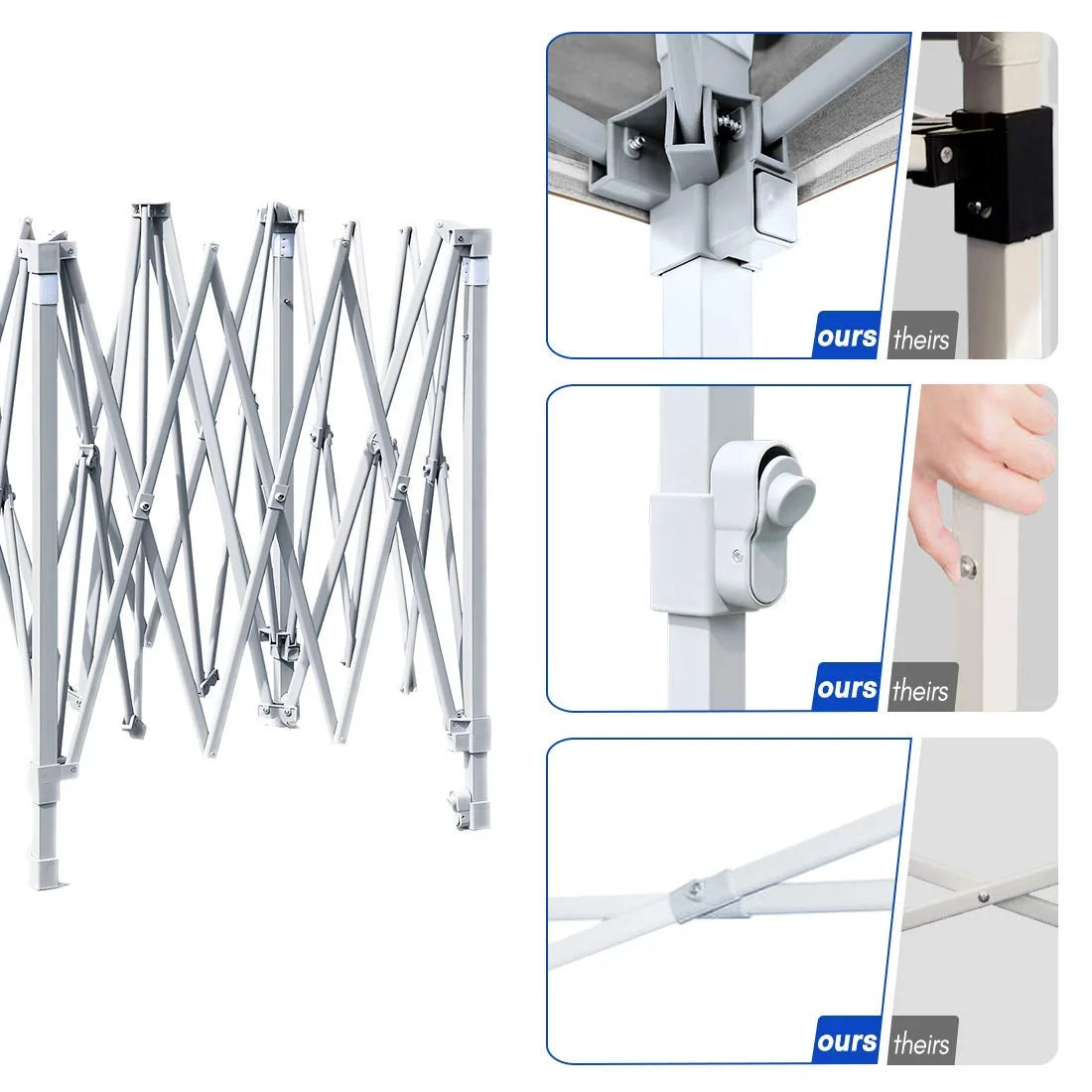 ours theirs

ours theirs

ours theirs