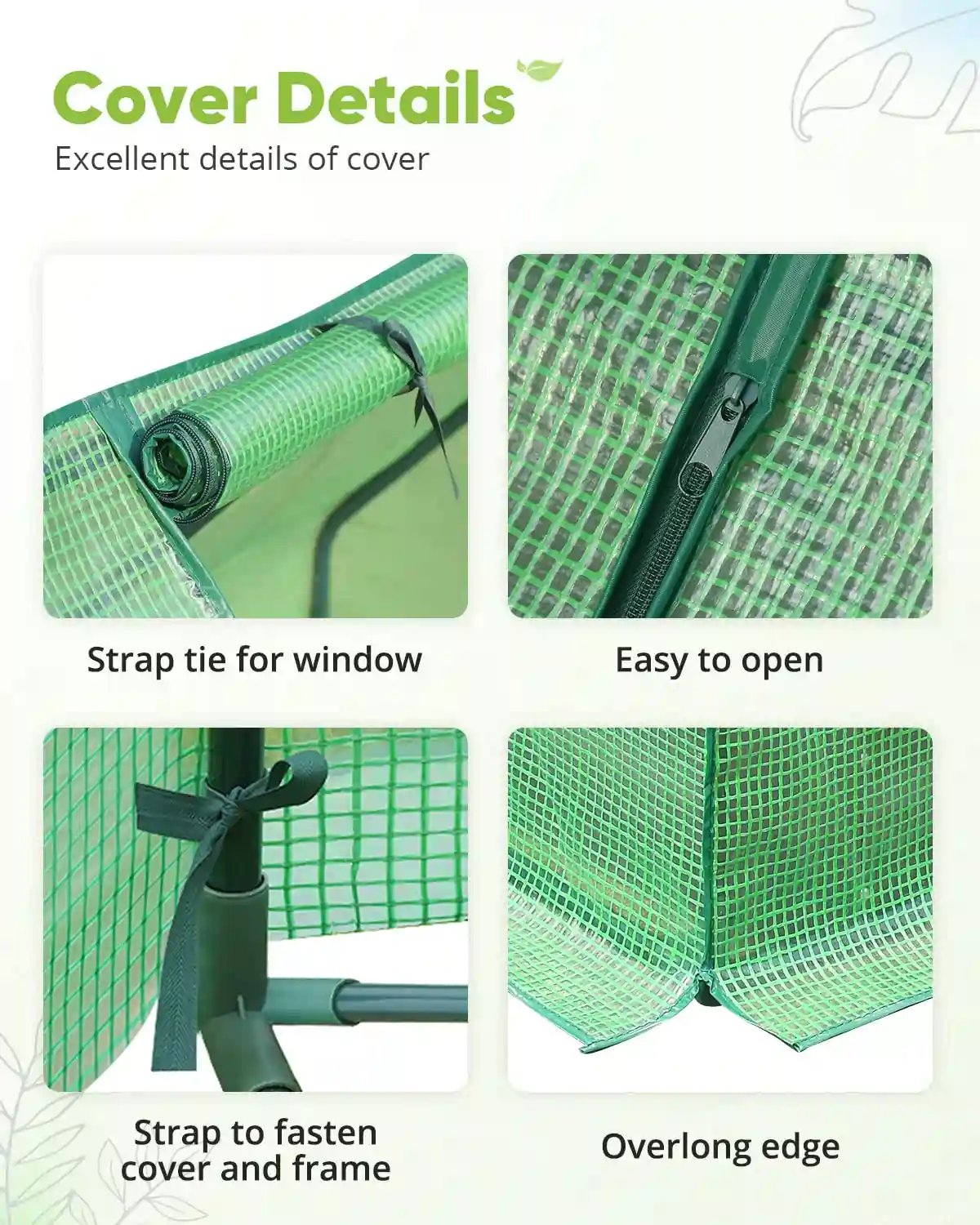 Cover Details
Excellent details of cover

Strap tie for window

Easy to open

Strap to fasten cover and frame

Overlong edge