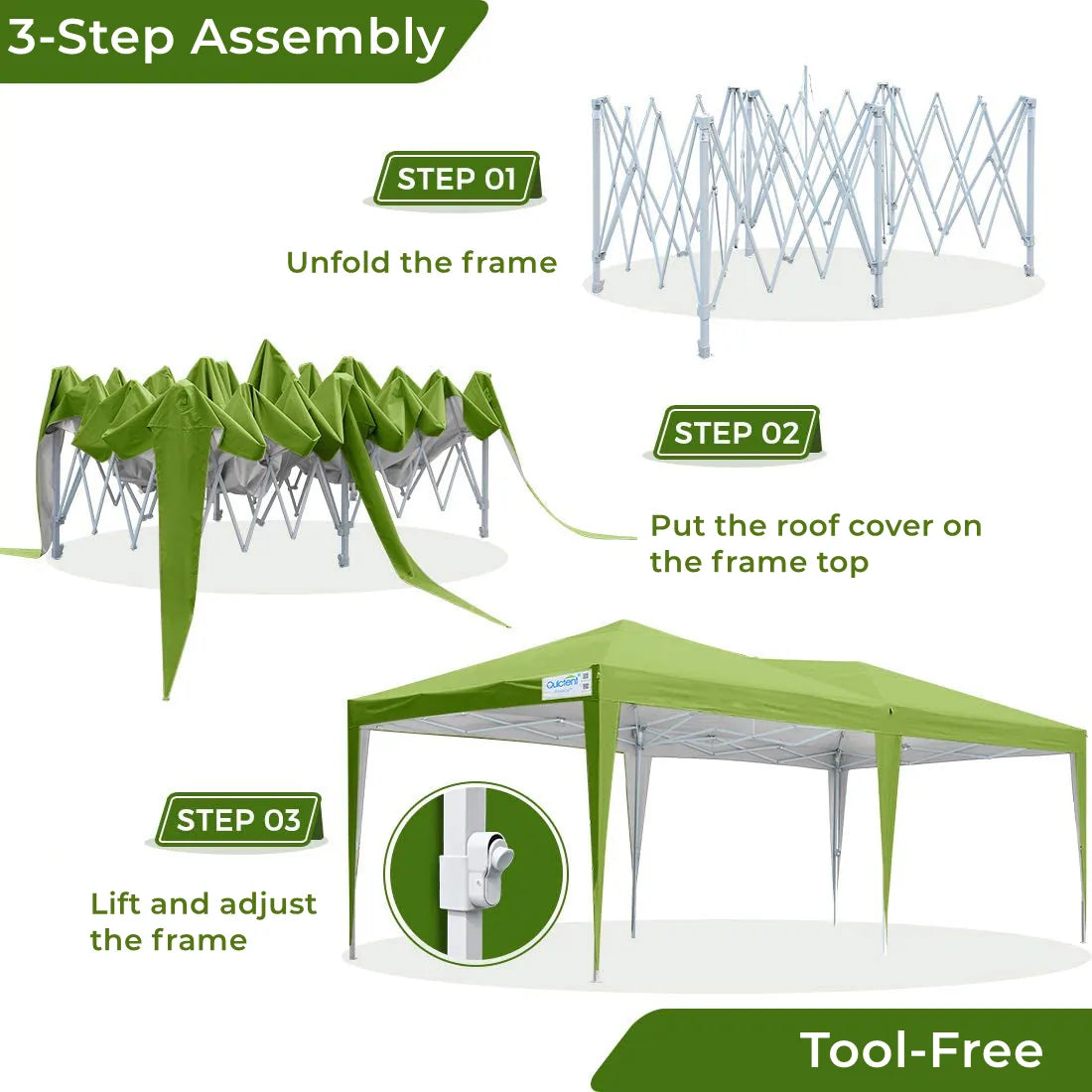 3-Step Assembly

STEP 01

Unfold the frame

STEP 02

Put the roof cover on the frame top

Quictent

STEP 03

Lift and adjust the frame

Tool-Free