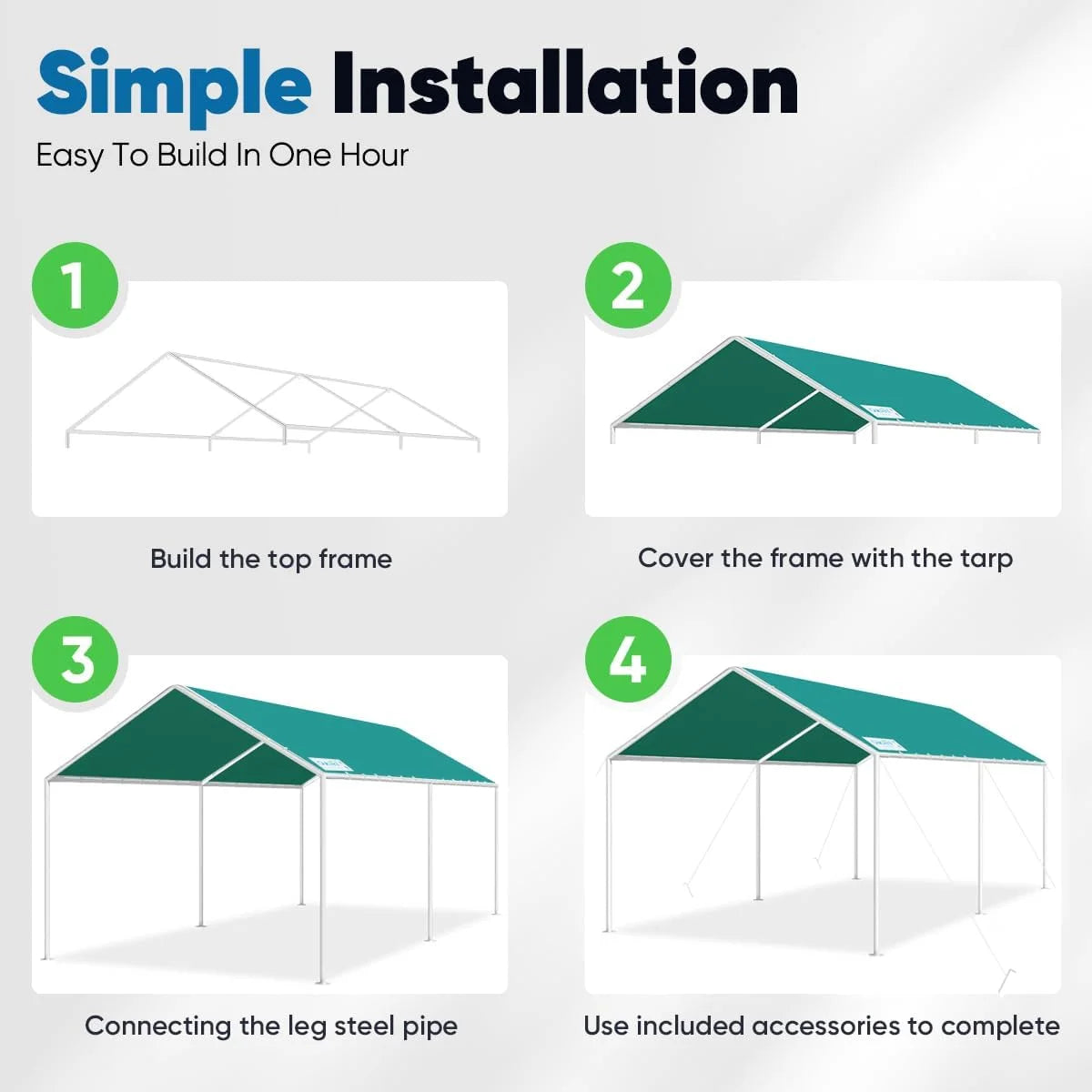 Simple Installation

Easy To Build In One Hour

1

Build the top frame

2

Cover the frame with the tarp

3

Connecting the leg steel pipe

4

Use included accessories to complete