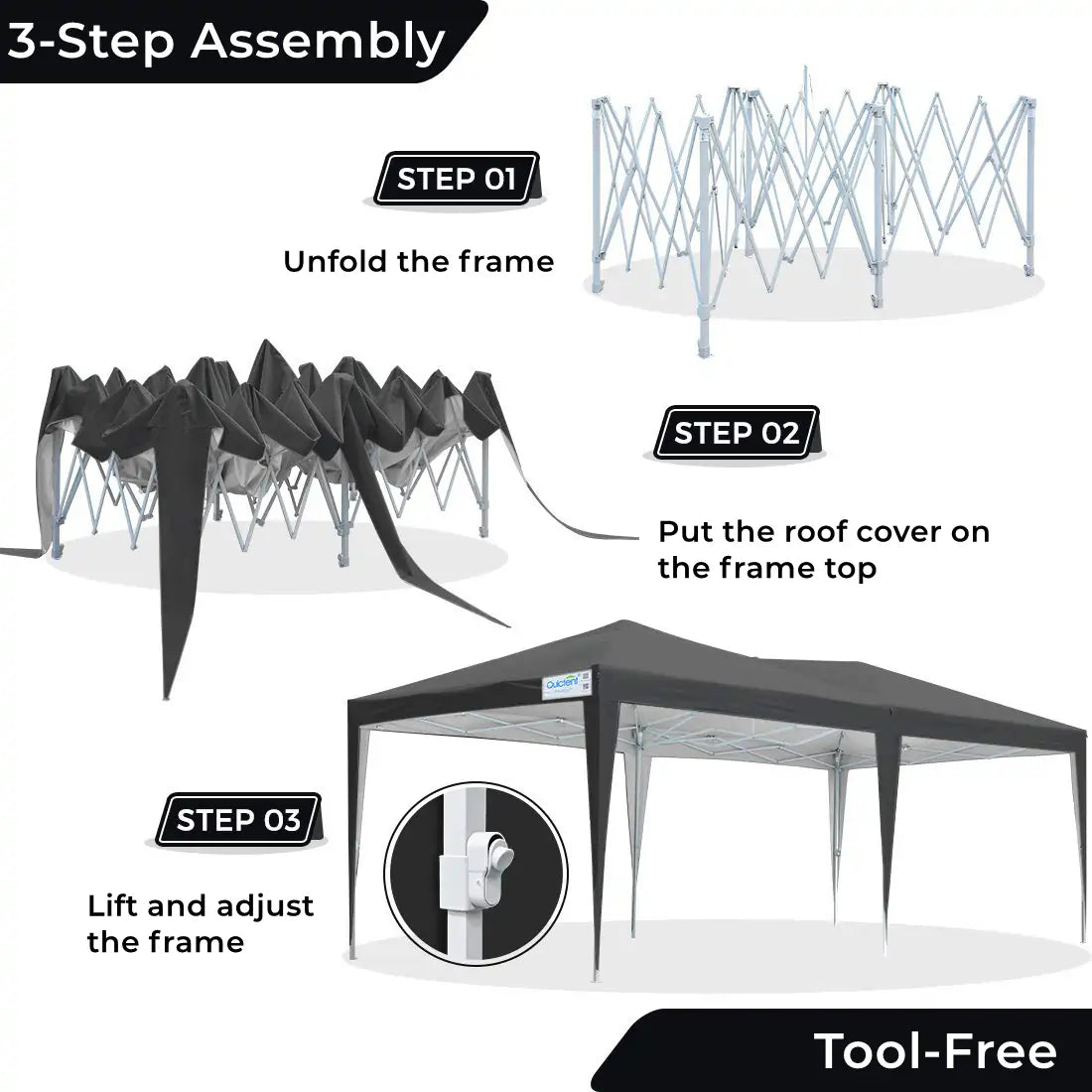 3-Step Assembly

STEP 01

Unfold the frame

STEP 02

Put the roof cover on the frame top

Quictent

STEP 03

Lift and adjust the frame

Tool-Free