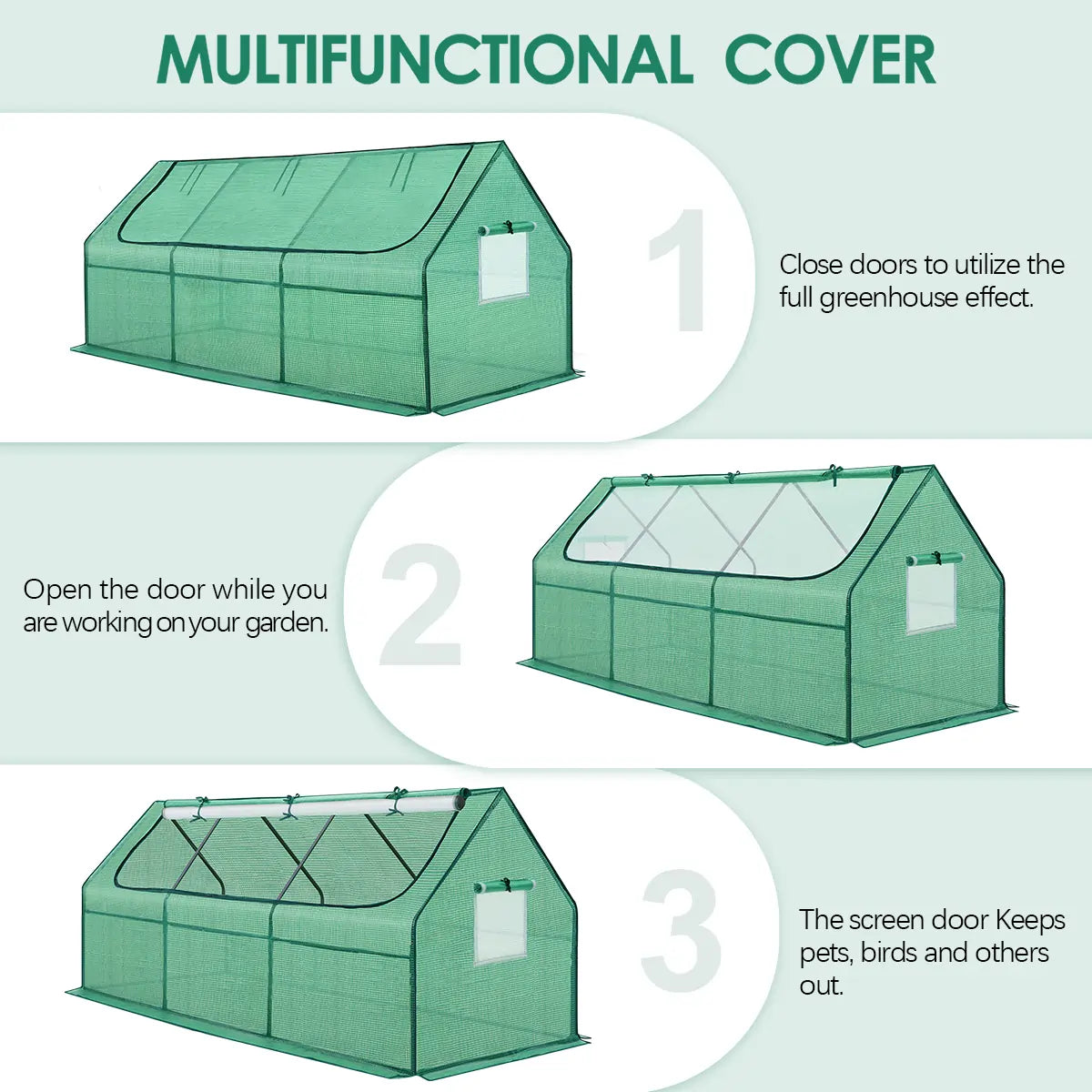 MULTIFUNCTIONAL COVER

1

Close doors to utilize the full greenhouse effect.

Open the door while you are working on your garden.

2

3

The screen door Keeps pets, birds and others out.