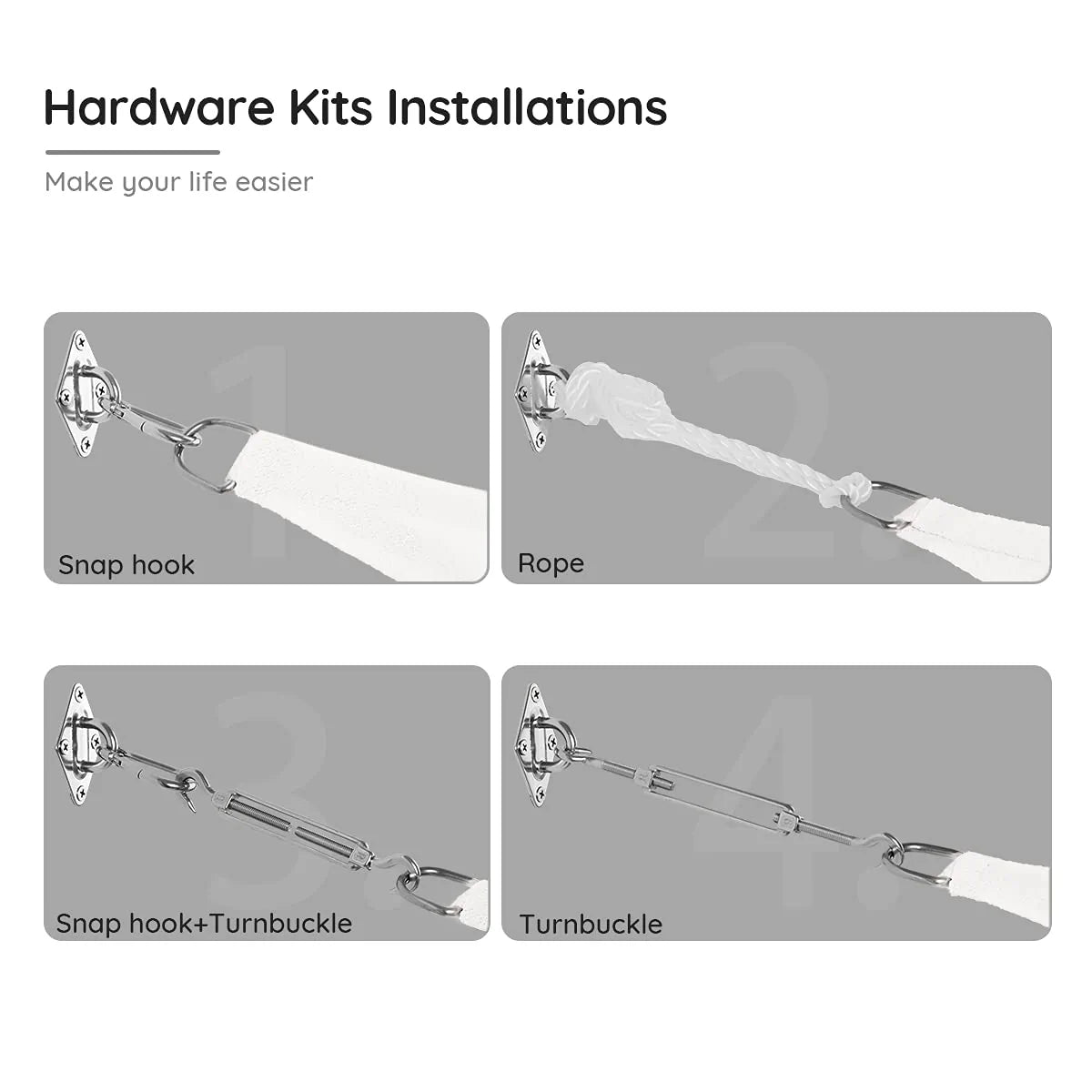 Hardware Kits Installations

Make your life easier

1.

Snap hook

2.

Rope

3.

Snap hook+Turnbuckle

4.

Turnbuckle