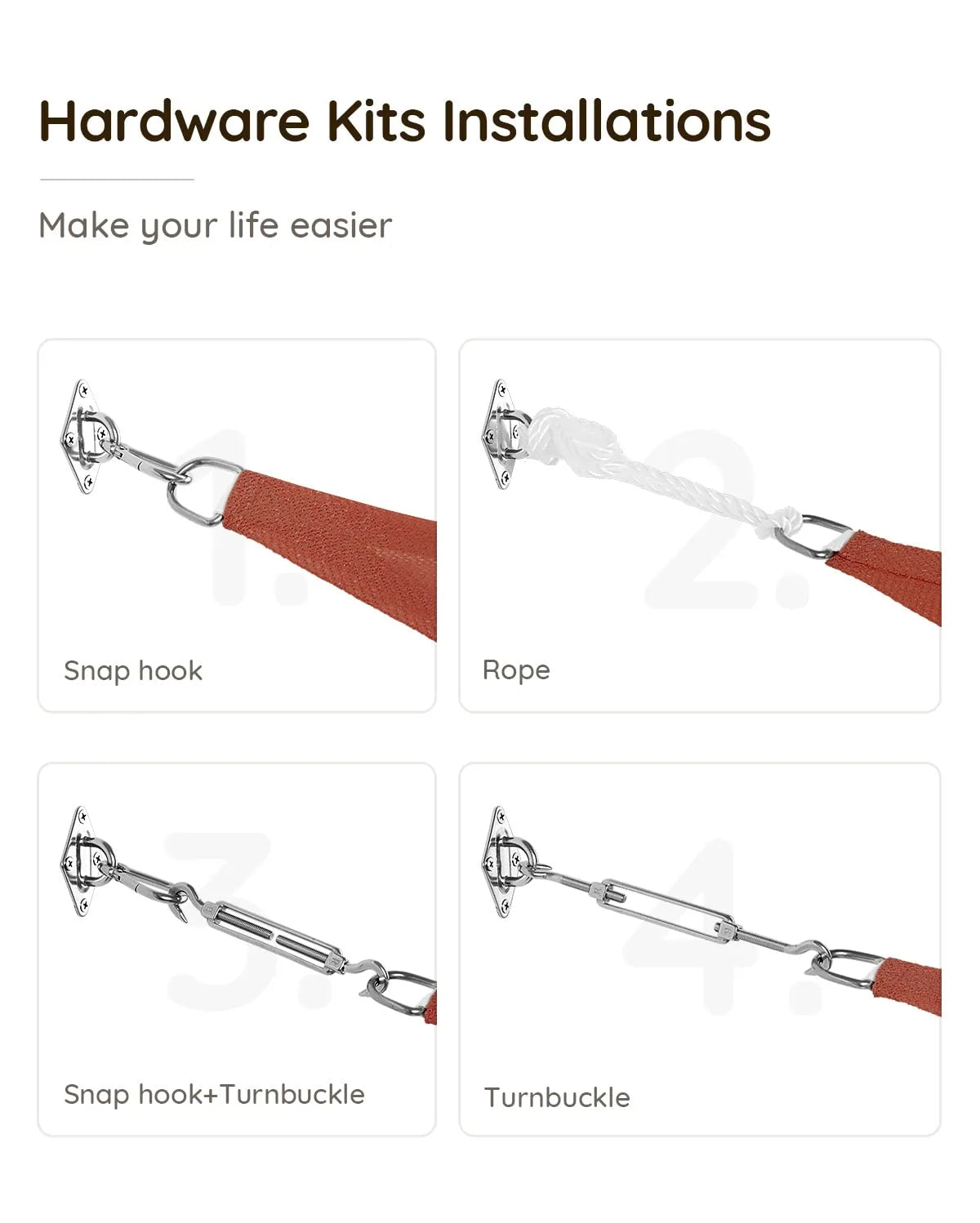 Hardware Kits Installations

Make your life easier

1.

Snap hook

2.

Rope

3.

Snap hook+Turnbuckle

4.

Turnbuckle