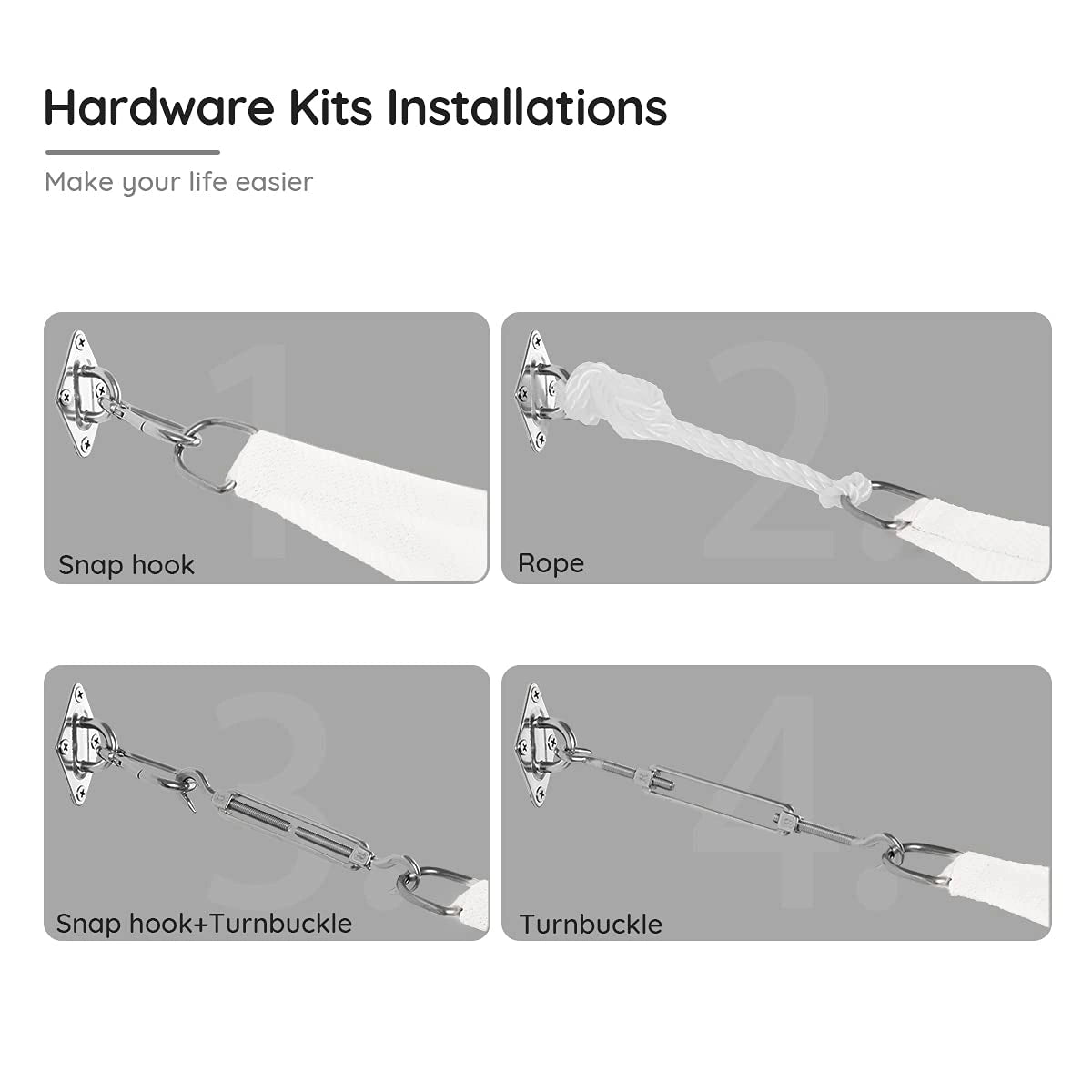 Hardware Kits Installations

Make your life easier

1.

Snap hook

2.

Rope

3.

Snap hook+Turnbuckle

4.

Turnbuckle