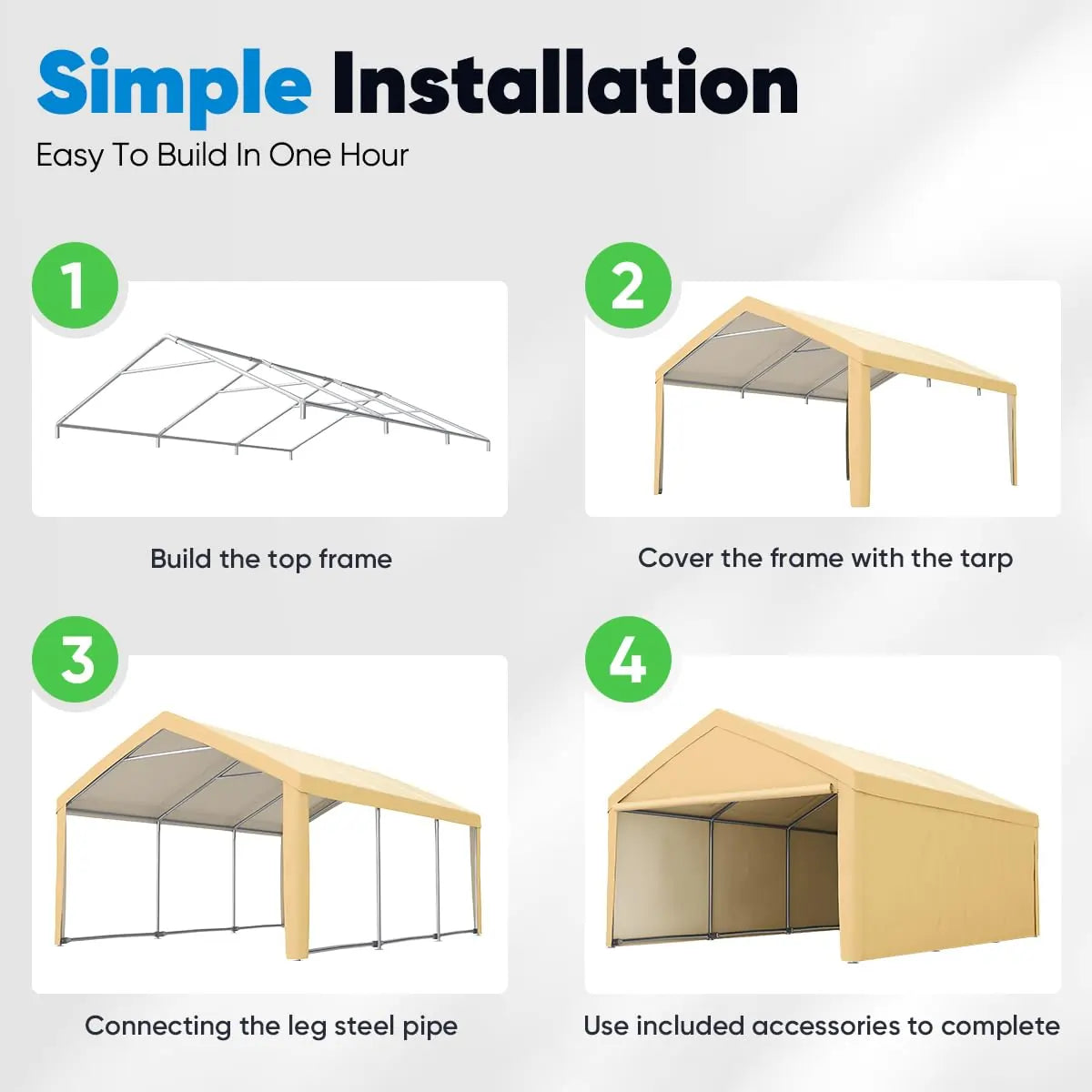 Simple Installation
Easy To Build In One Hour

1
Build the top frame

2
Cover the frame with the tarp

3
Connecting the leg steel pipe

4
Use included accessories to complete