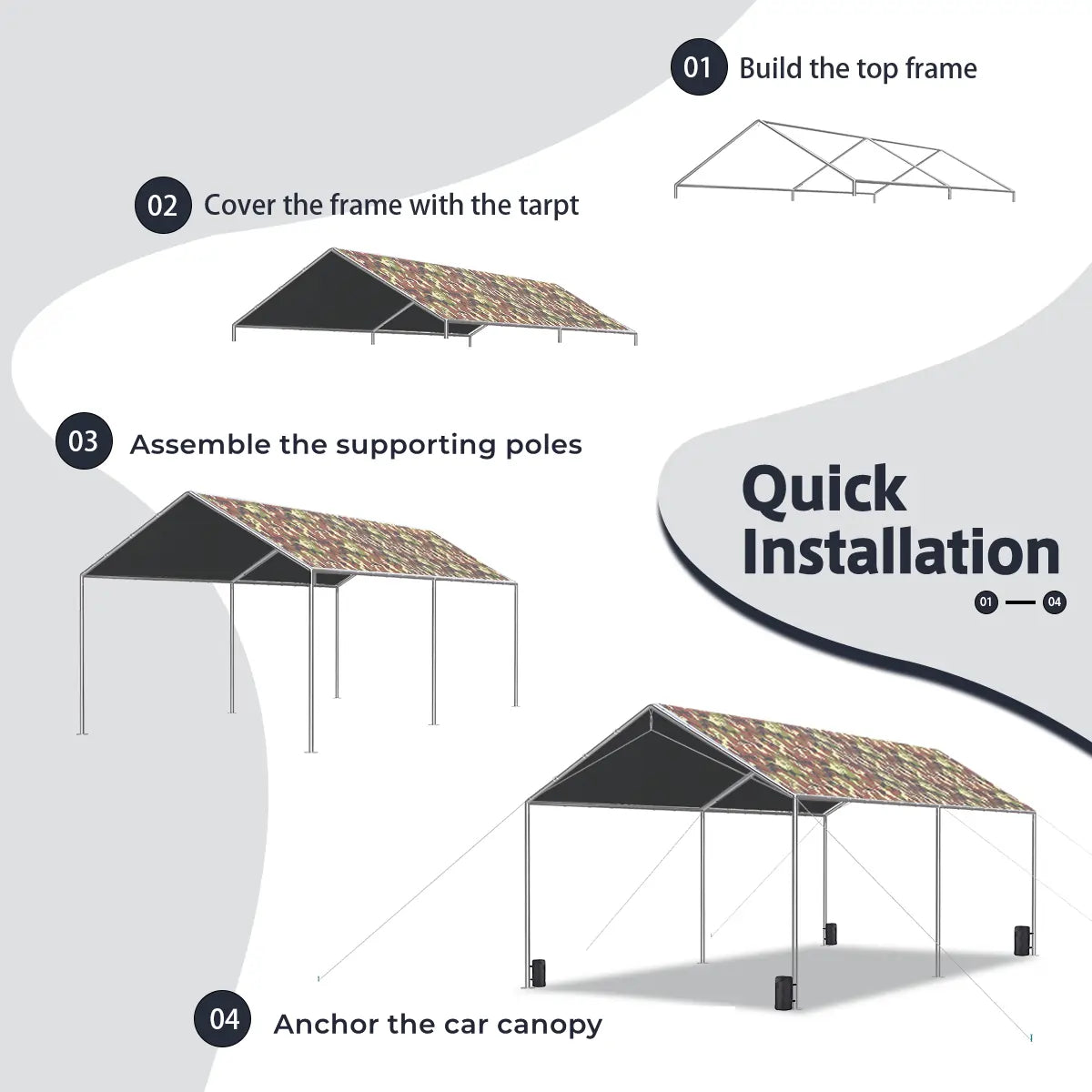 01 Build the top frame

02 Cover the frame with the tarpt

03 Assemble the supporting poles

Quick Installation

01 — 04

04 Anchor the car canopy