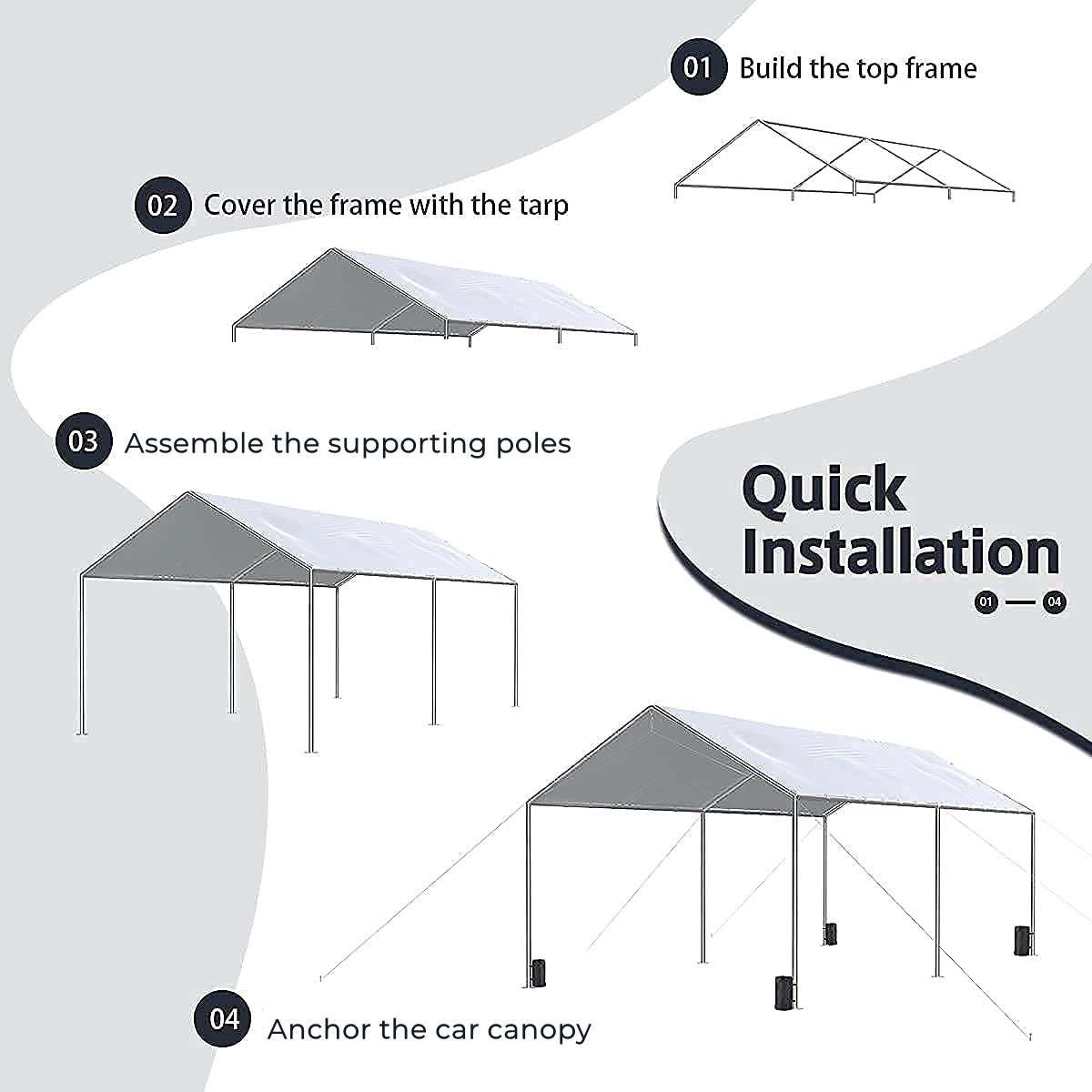 01 Build the top frame

02 Cover the frame with the tarp

03 Assemble the supporting poles

Quick Installation

01 — 04

04 Anchor the car canopy