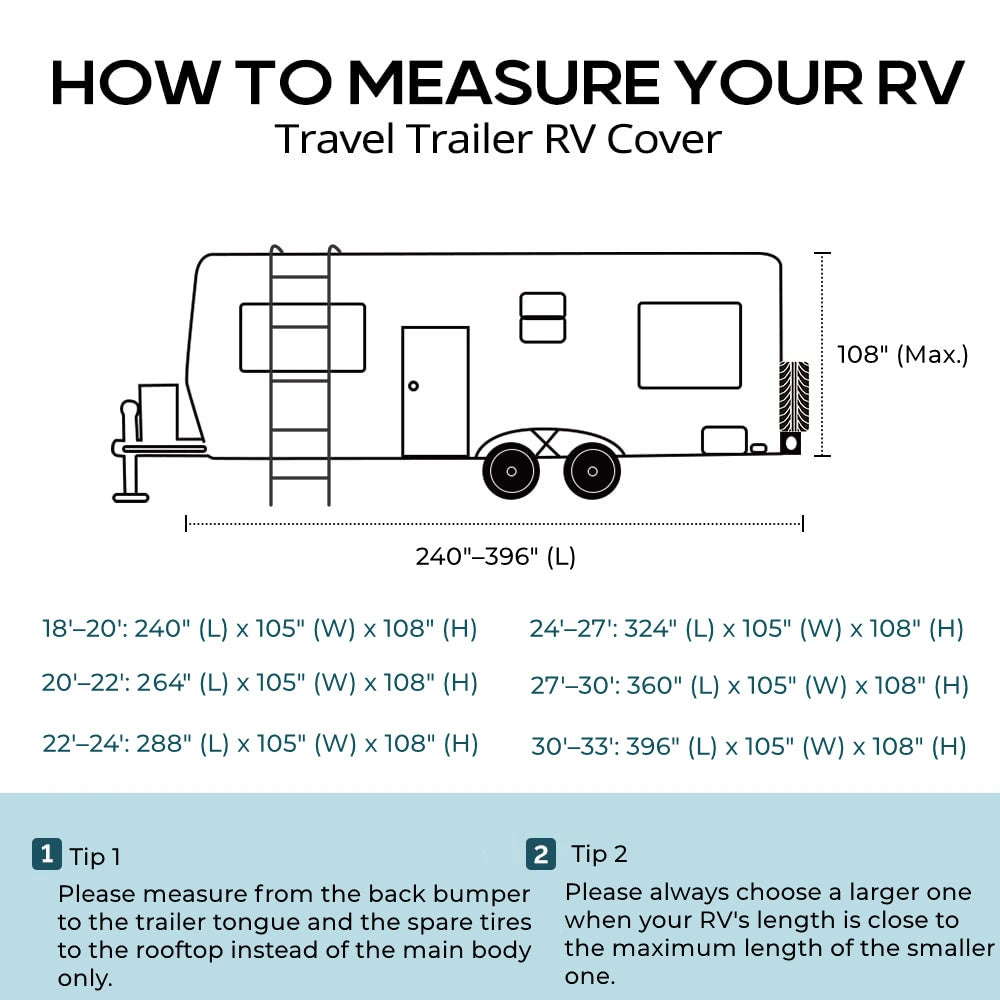 HOW TO MEASURE YOUR RV
Travel Trailer RV Cover

108" (Max.)

240"–396" (L)

18'–20': 240" (L) x 105" (W) x 108" (H)

20'–22': 264" (L) x 105" (W) x 108" (H)

22'–24': 288" (L) x 105" (W) x 108" (H)

24'–27': 324" (L) x 105" (W) x 108" (H)

27'–30': 360" (L) x 105" (W) x 108" (H)

30'–33': 396" (L) x 105" (W) x 108" (H)

1 Tip 1
Please measure from the back bumper to the trailer tongue and the spare tires to the rooftop instead of the main body only.

2 Tip 2
Please always choose a larger one when your RV's length is close to the maximum length of the smaller one.