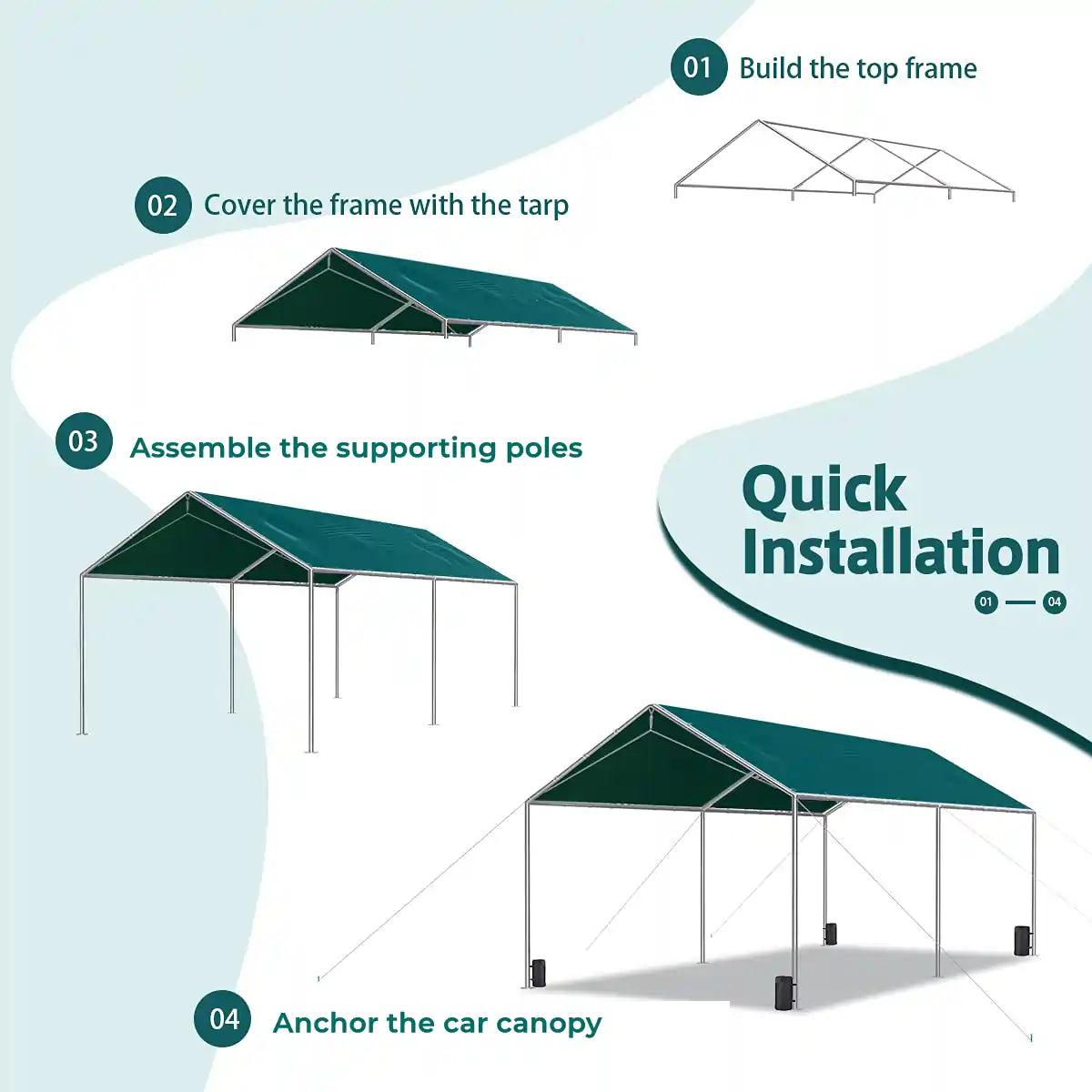 01 Build the top frame

02 Cover the frame with the tarp

03 Assemble the supporting poles

Quick Installation

01 — 04

04 Anchor the car canopy