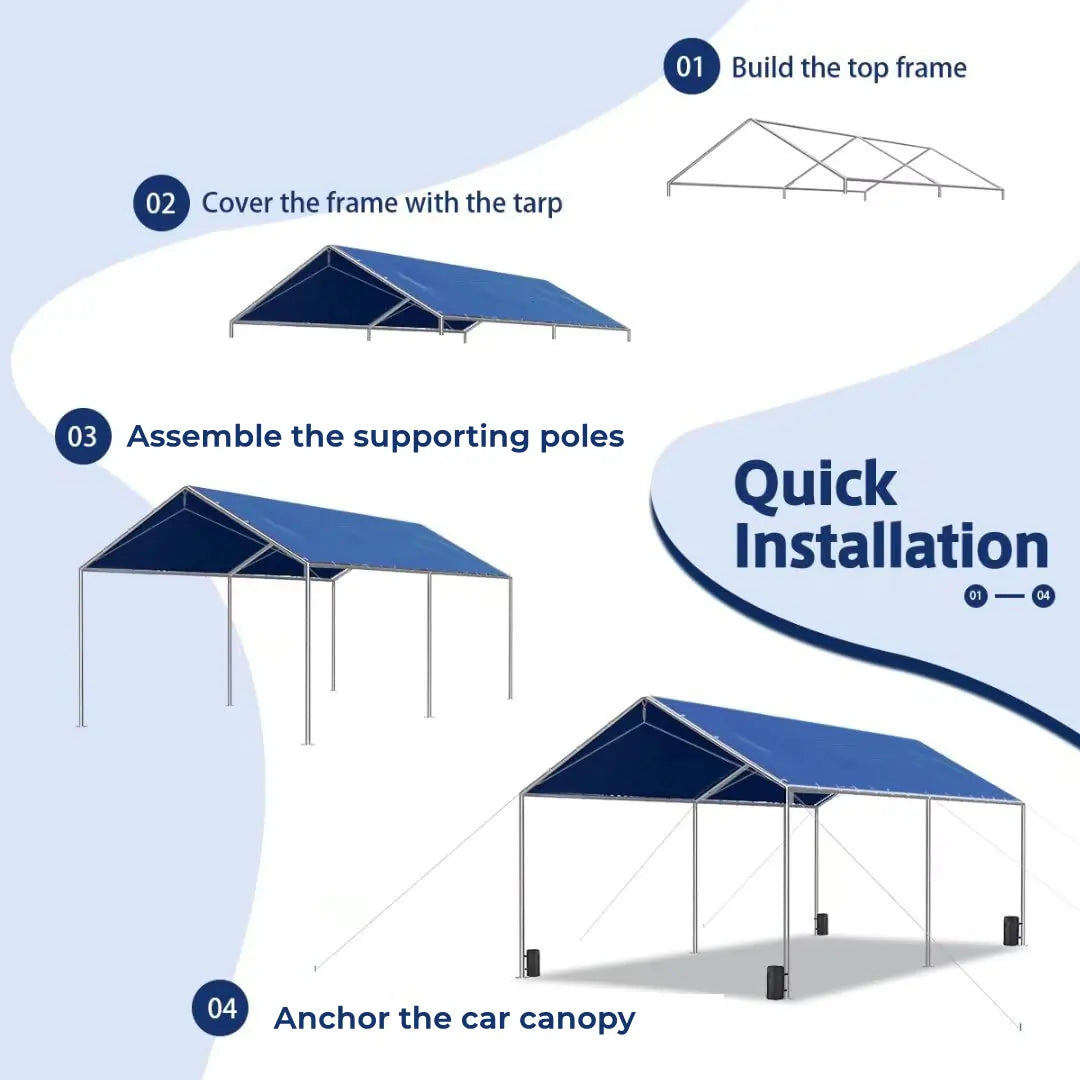 01 Build the top frame

02 Cover the frame with the tarp

03 Assemble the supporting poles

Quick Installation

01 — 04

04 Anchor the car canopy