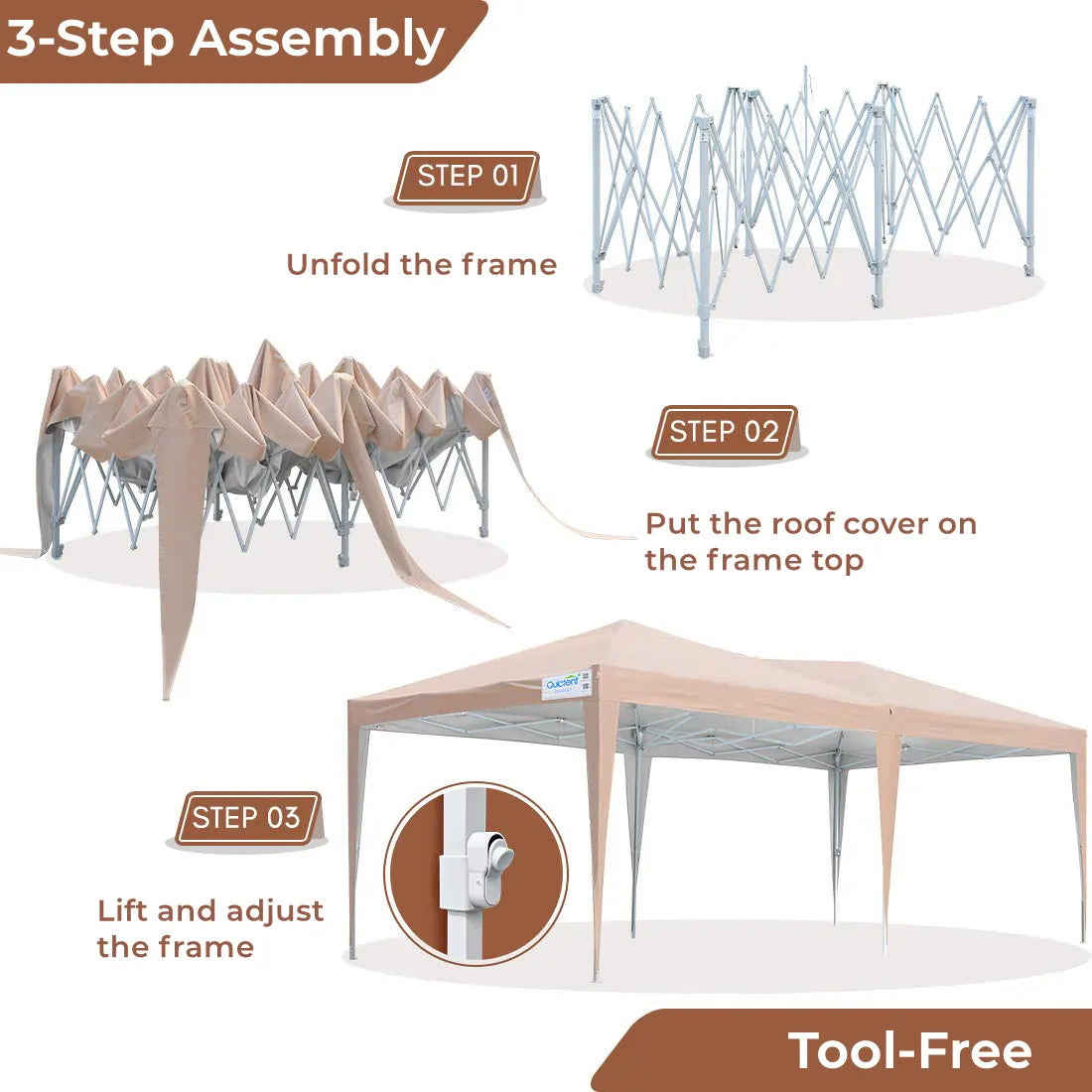 3-Step Assembly

STEP 01

Unfold the frame

STEP 02

Put the roof cover on the frame top

Quictent

STEP 03

Lift and adjust the frame

Tool-Free