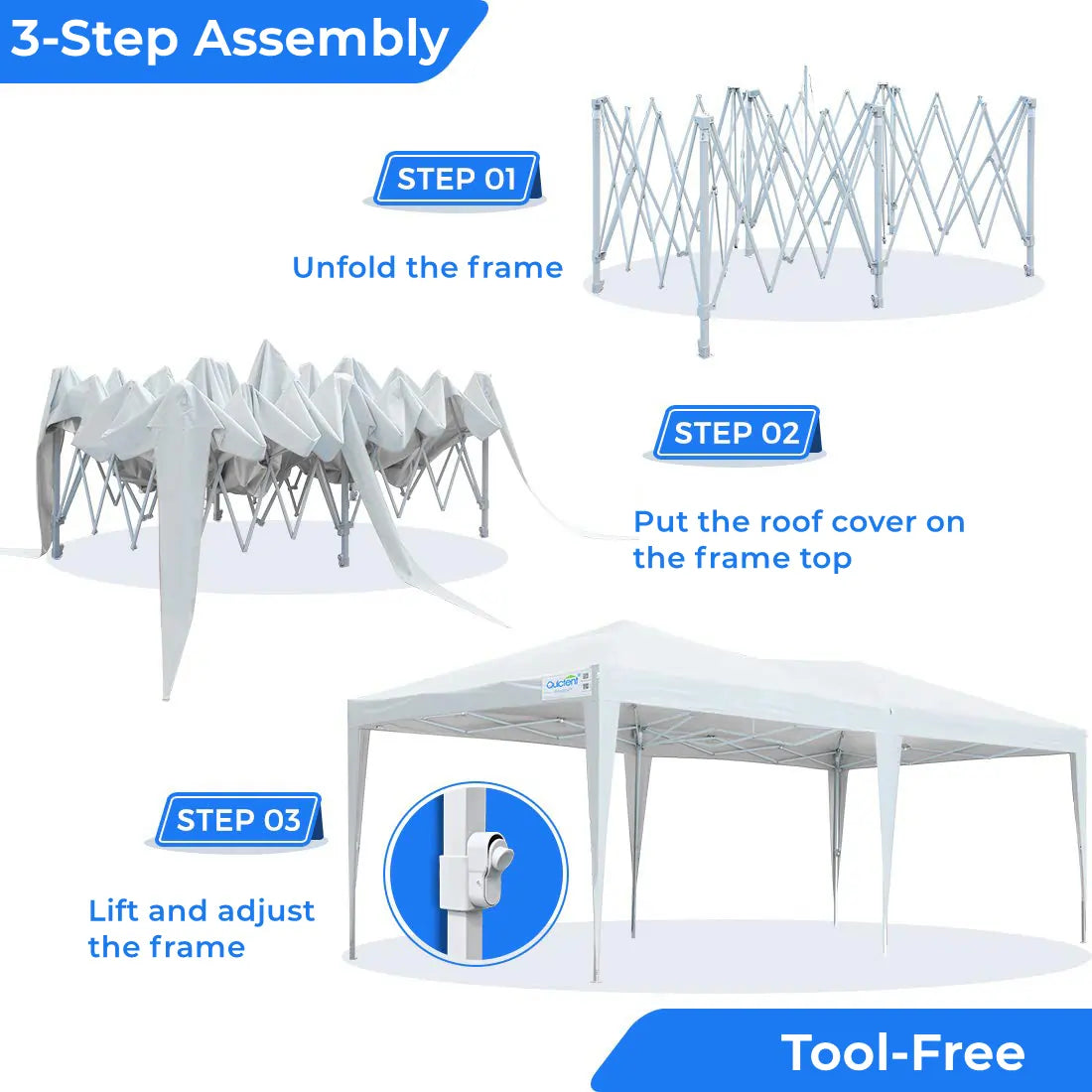 3-Step Assembly

STEP 01

Unfold the frame

STEP 02

Put the roof cover on the frame top

Quictent

STEP 03

Lift and adjust the frame

Tool-Free