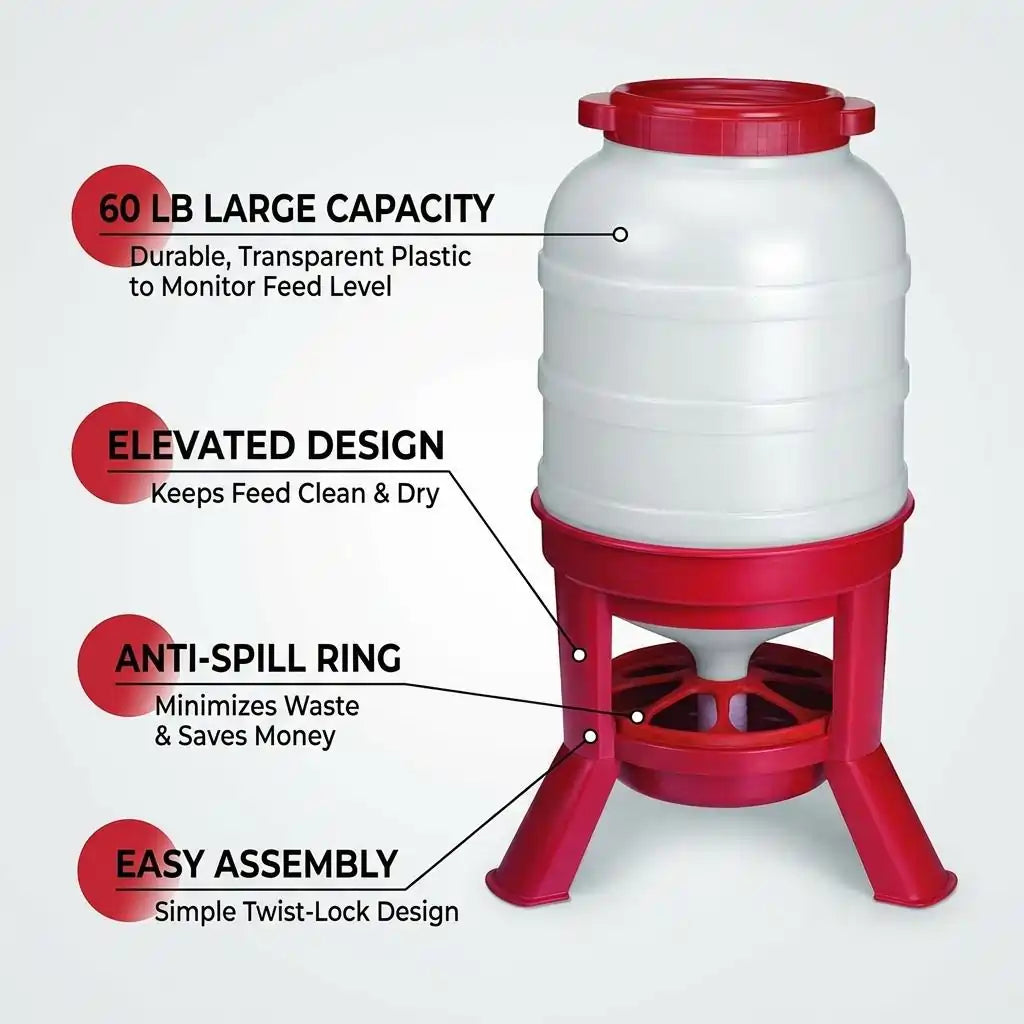 60 LB LARGE CAPACITY
Durable, Transparent Plastic to Monitor Feed Level

ELEVATED DESIGN
Keeps Feed Clean & Dry

ANTI-SPILL RING
Minimizes Waste & Saves Money

EASY ASSEMBLY
Simple Twist-Lock Design