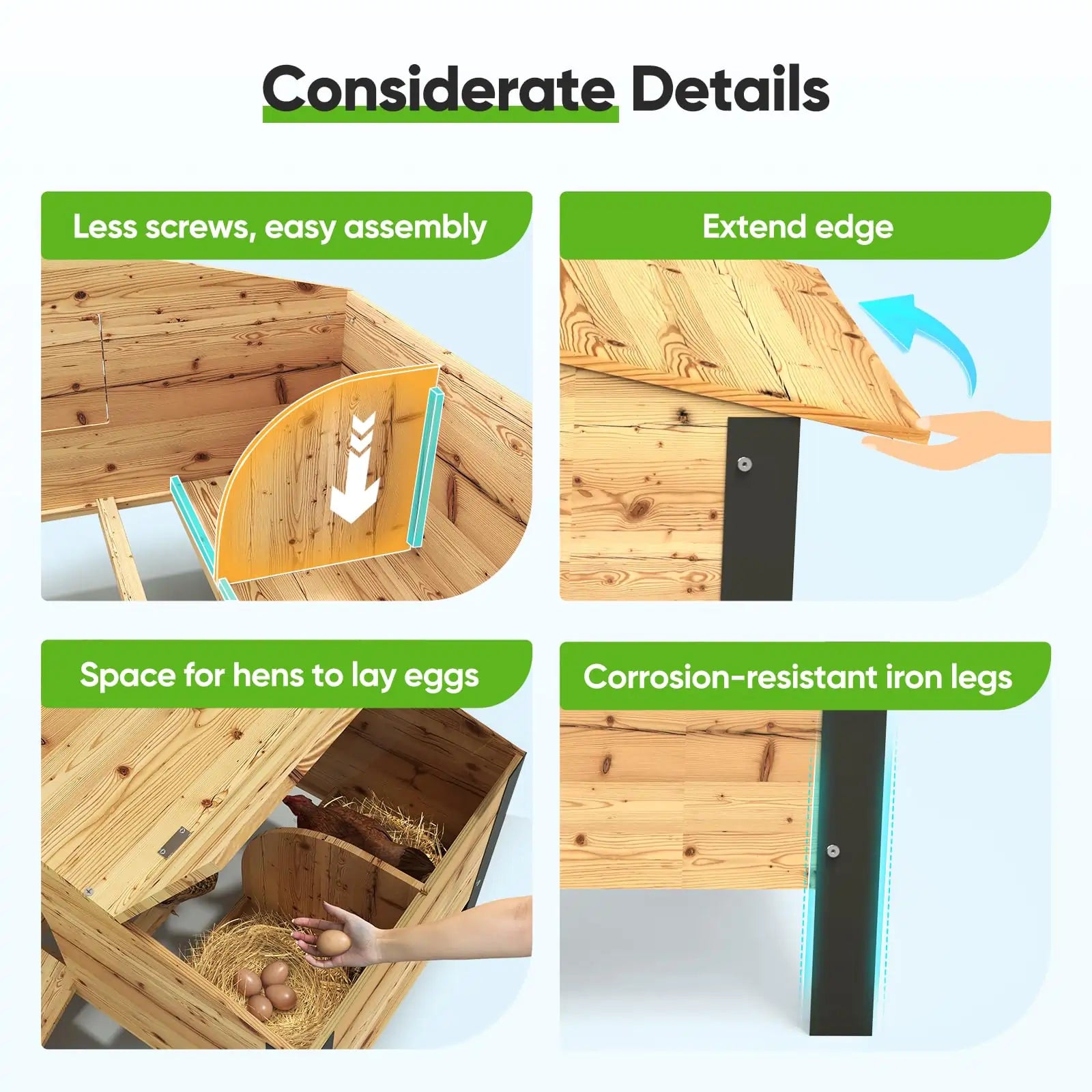 Considerate Details

Less screws, easy assembly

Extend edge

Space for hens to lay eggs

Corrosion-resistant iron legs