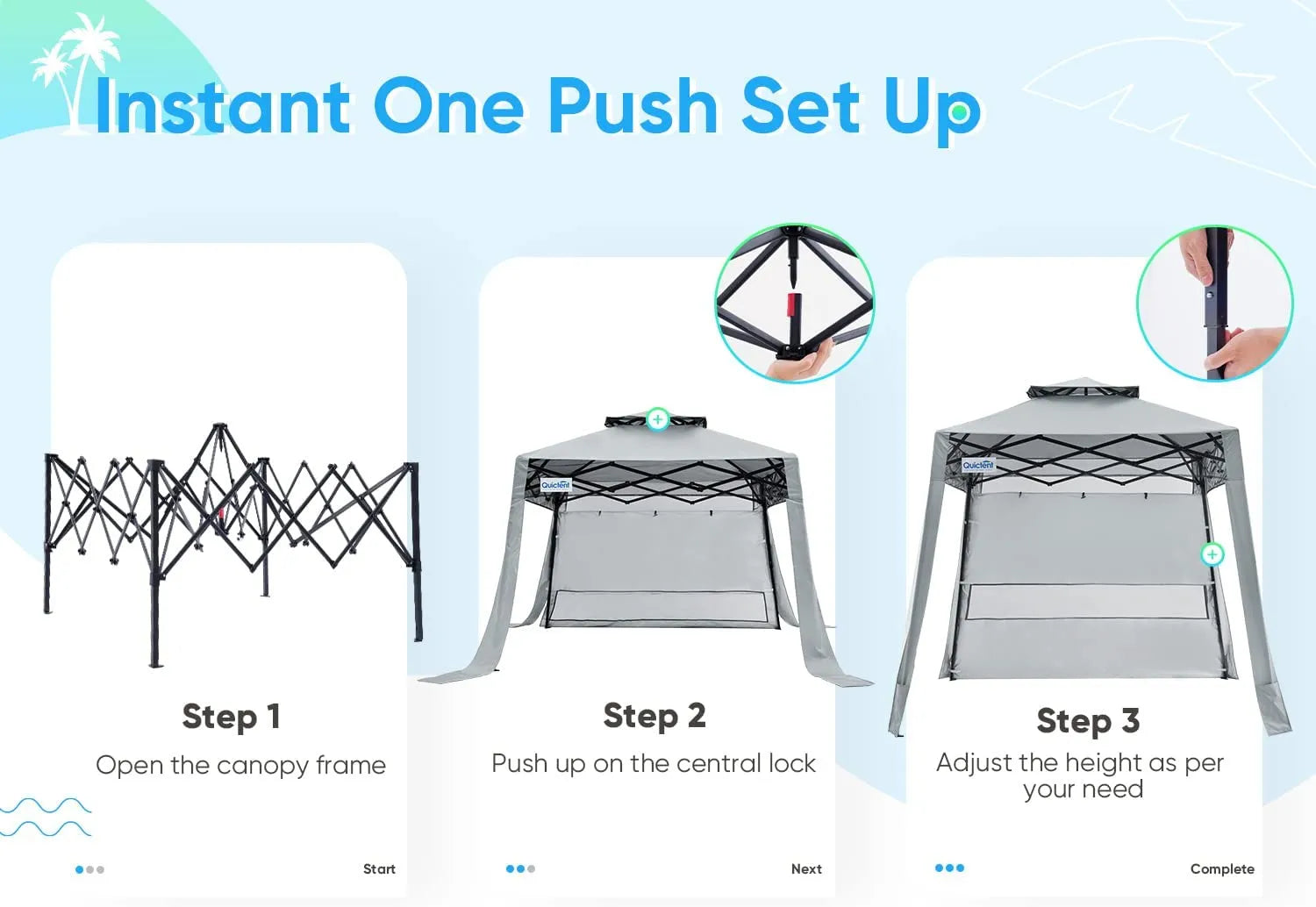 Instant One Push Set Up

Step 1
Open the canopy frame

Start

Quictent

Step 2
Push up on the central lock

Next

Quictent

Step 3
Adjust the height as per your need

Complete