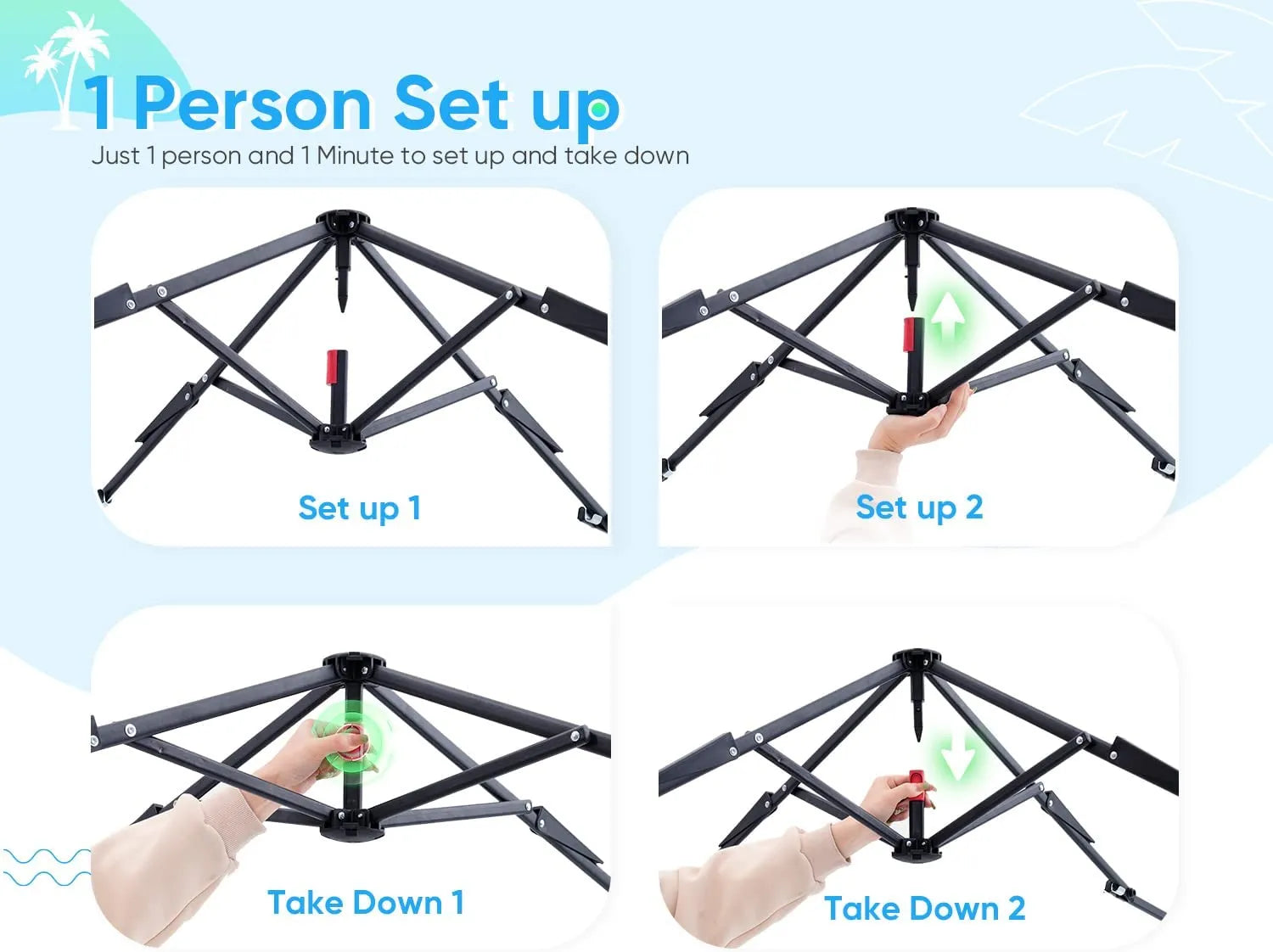 1 Person Set up
Just 1 person and 1 Minute to set up and take down

Set up 1

Set up 2

Take Down 1

Take Down 2