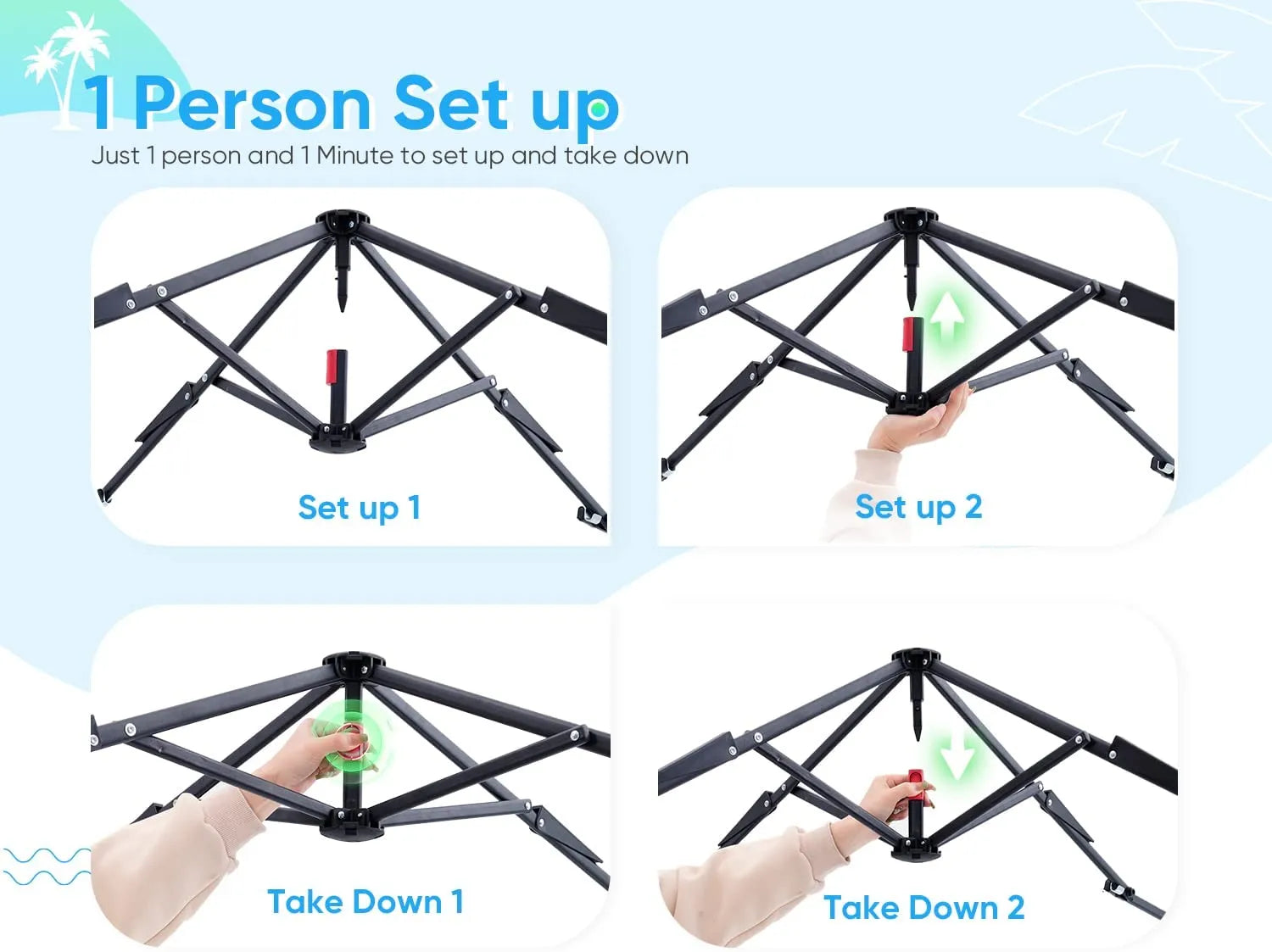 1 Person Set up
Just 1 person and 1 Minute to set up and take down

Set up 1

Set up 2

Take Down 1

Take Down 2