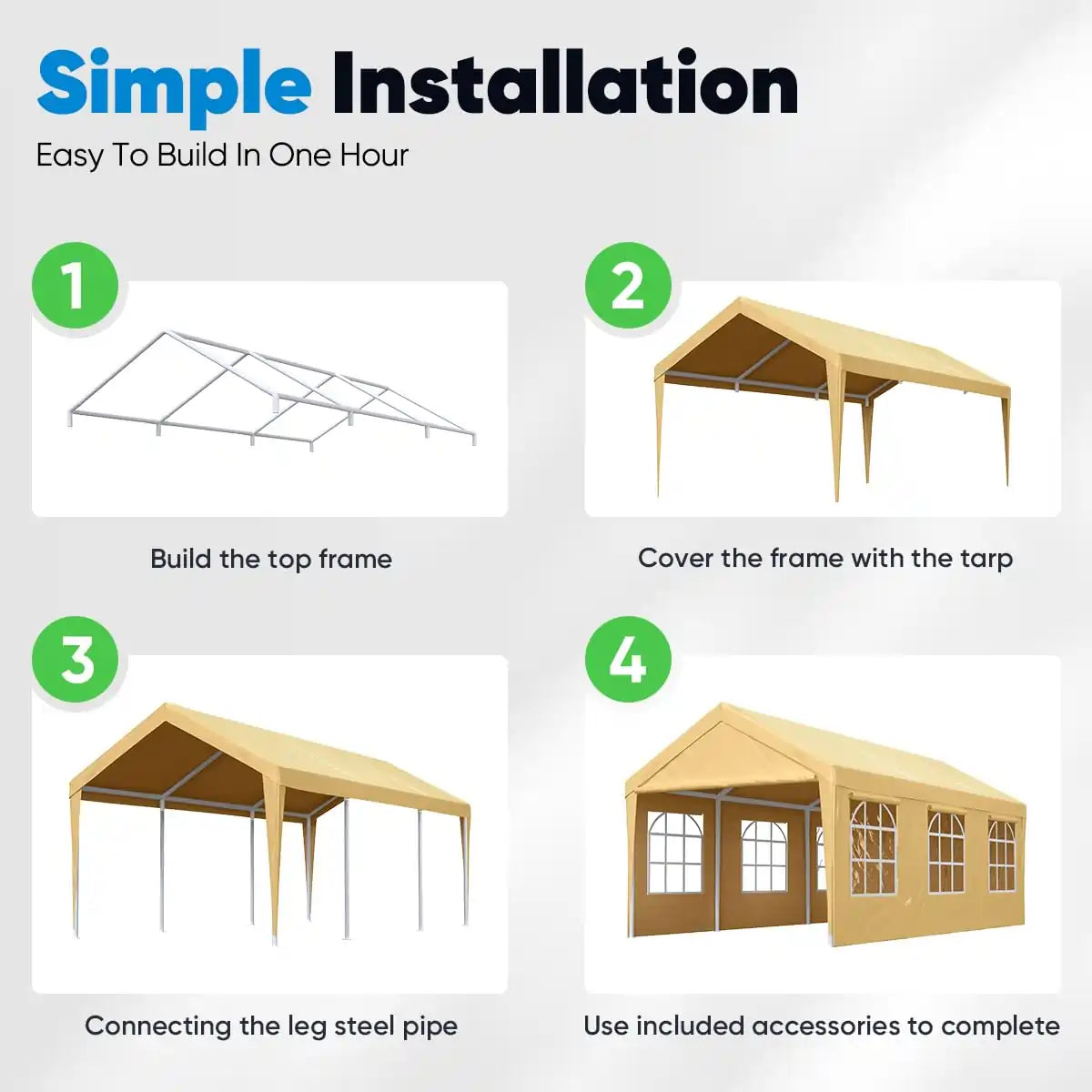 Simple Installation

Easy To Build In One Hour

1

Build the top frame

2

Cover the frame with the tarp

3

Connecting the leg steel pipe

4

Use included accessories to complete