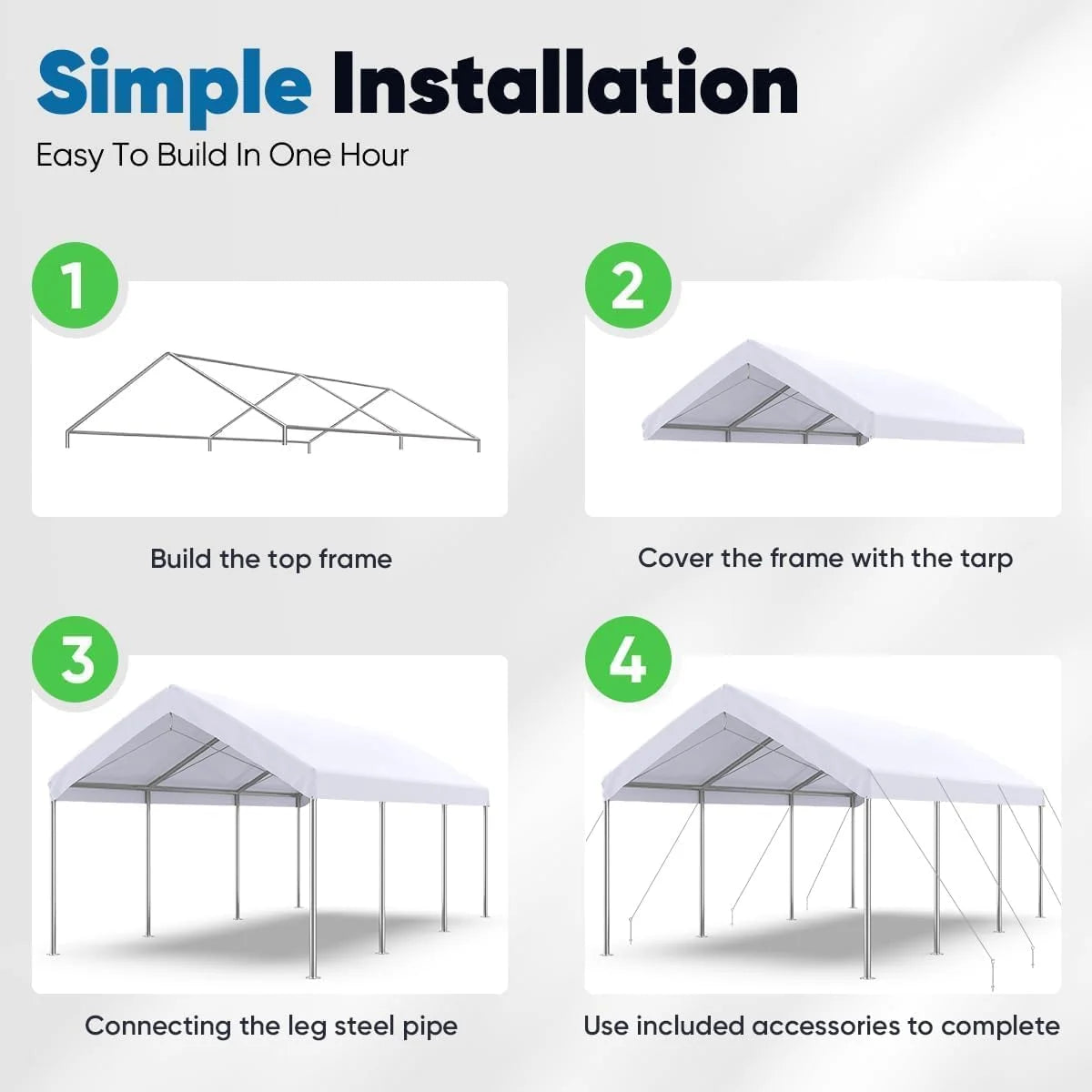 Simple Installation
Easy To Build In One Hour

1

Build the top frame

2

Cover the frame with the tarp

3

Connecting the leg steel pipe

4

Use included accessories to complete