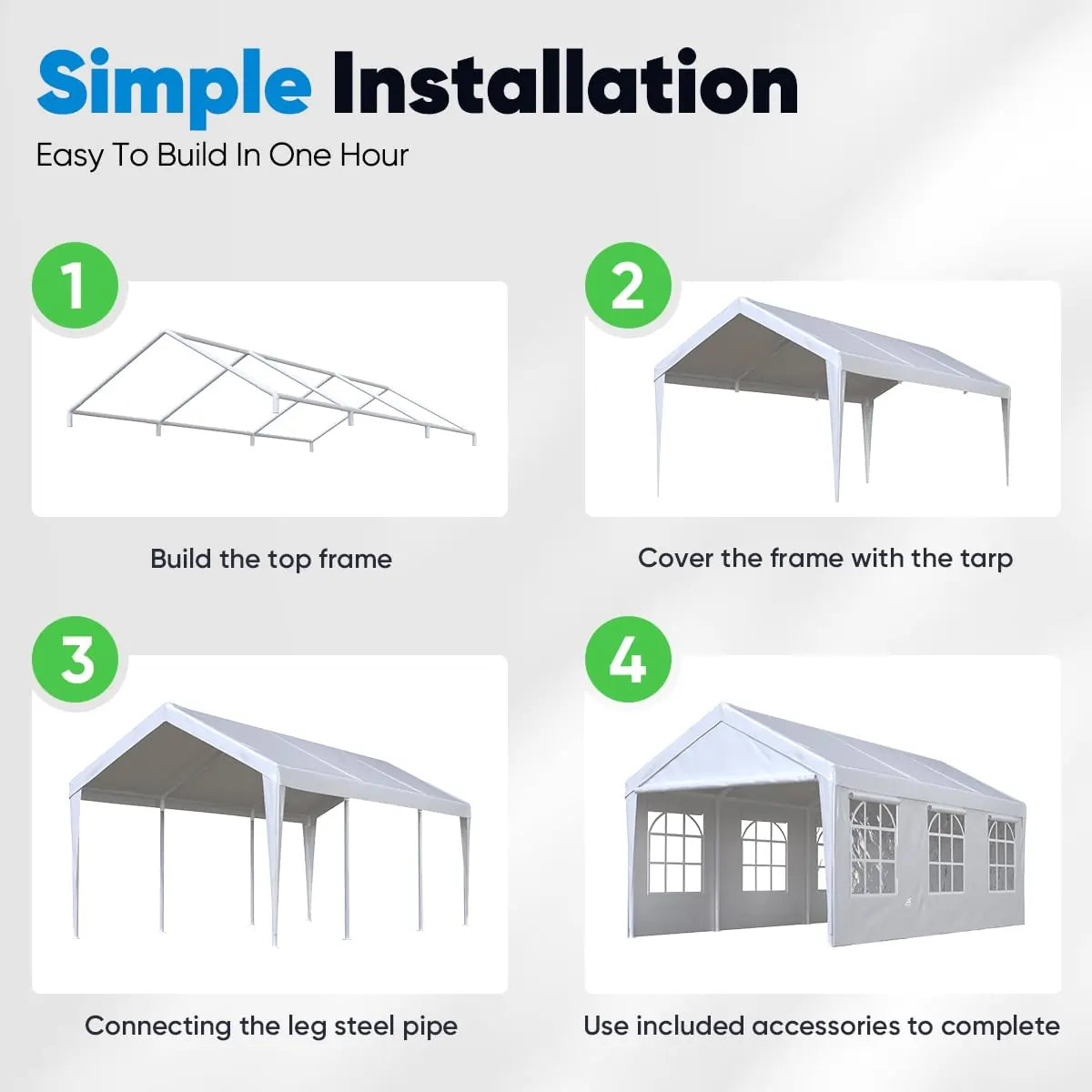 Simple Installation
Easy To Build In One Hour

1
Build the top frame

2
Cover the frame with the tarp

3
Connecting the leg steel pipe

4
Use included accessories to complete