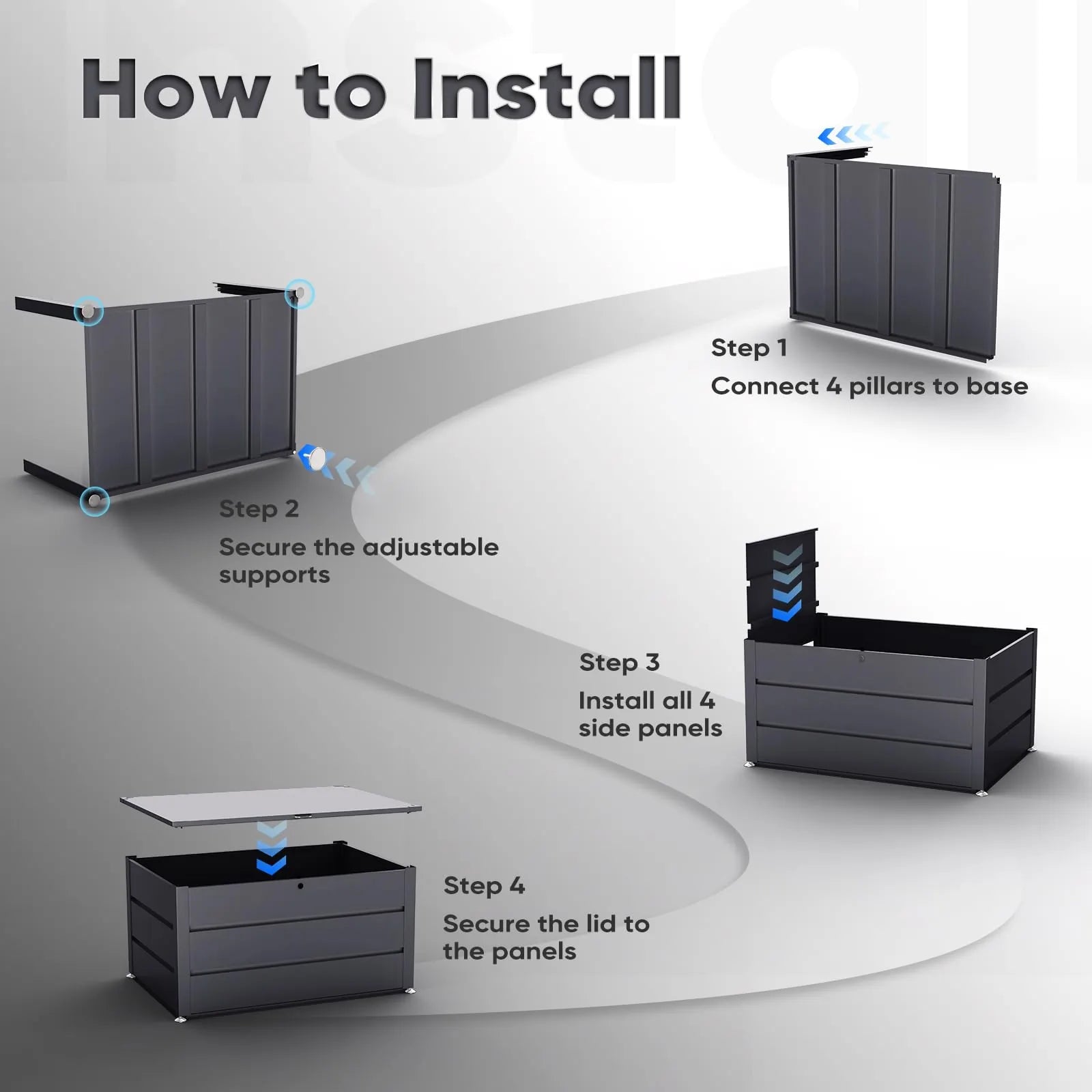 How to Install

Step 1

Connect 4 pillars to base

Step 2

Secure the adjustable supports

Step 3

Install all 4 side panels

Step 4

Secure the lid to the panels