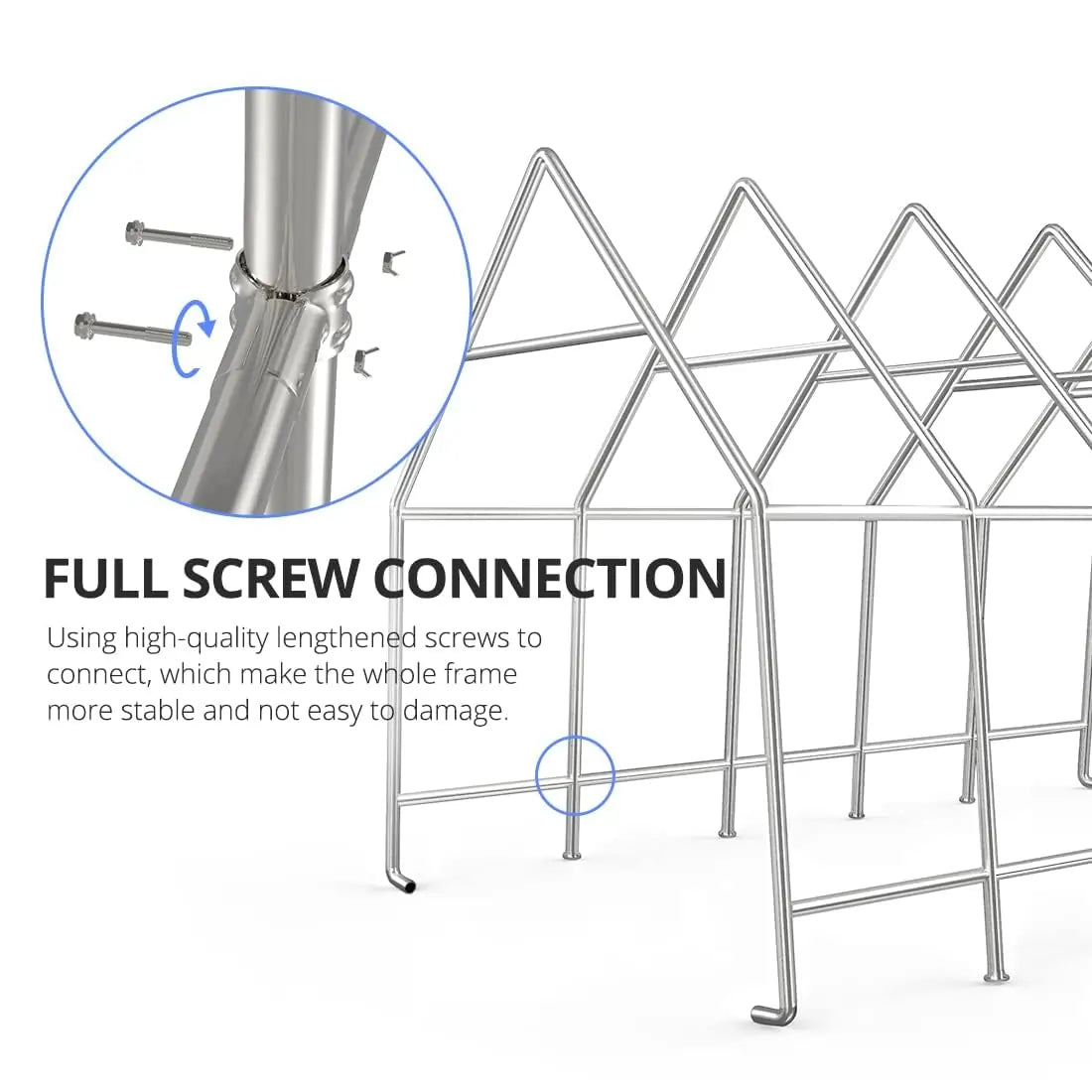 FULL SCREW CONNECTION

Using high-quality lengthened screws to connect, which make the whole frame more stable and not easy to damage.