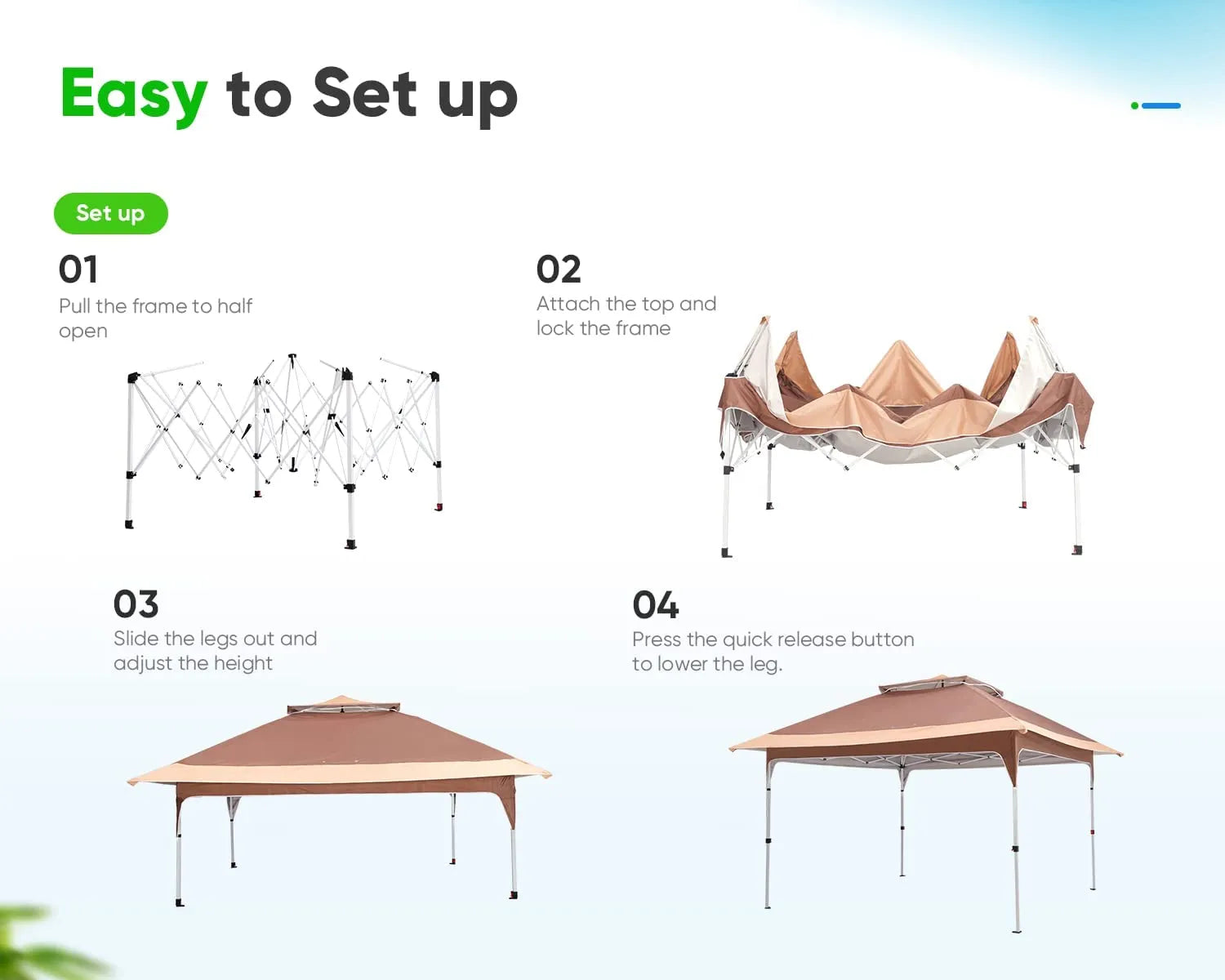 Easy to Set up

Set up

01
Pull the frame to half open

02
Attach the top and lock the frame

03
Slide the legs out and adjust the height

04
Press the quick release button to lower the leg.