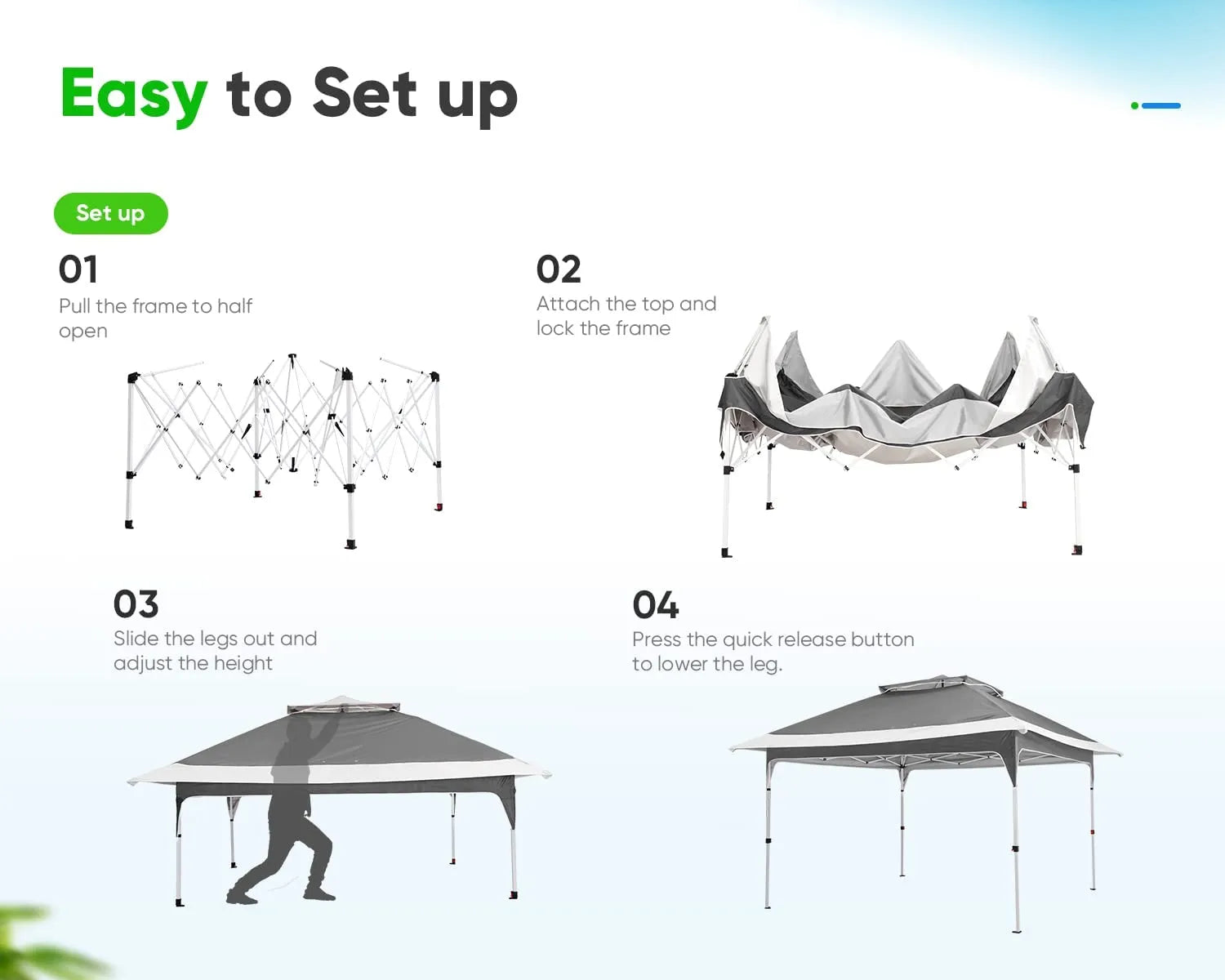 Easy to Set up

Set up

01
Pull the frame to half open

02
Attach the top and lock the frame

03
Slide the legs out and adjust the height

04
Press the quick release button to lower the leg.