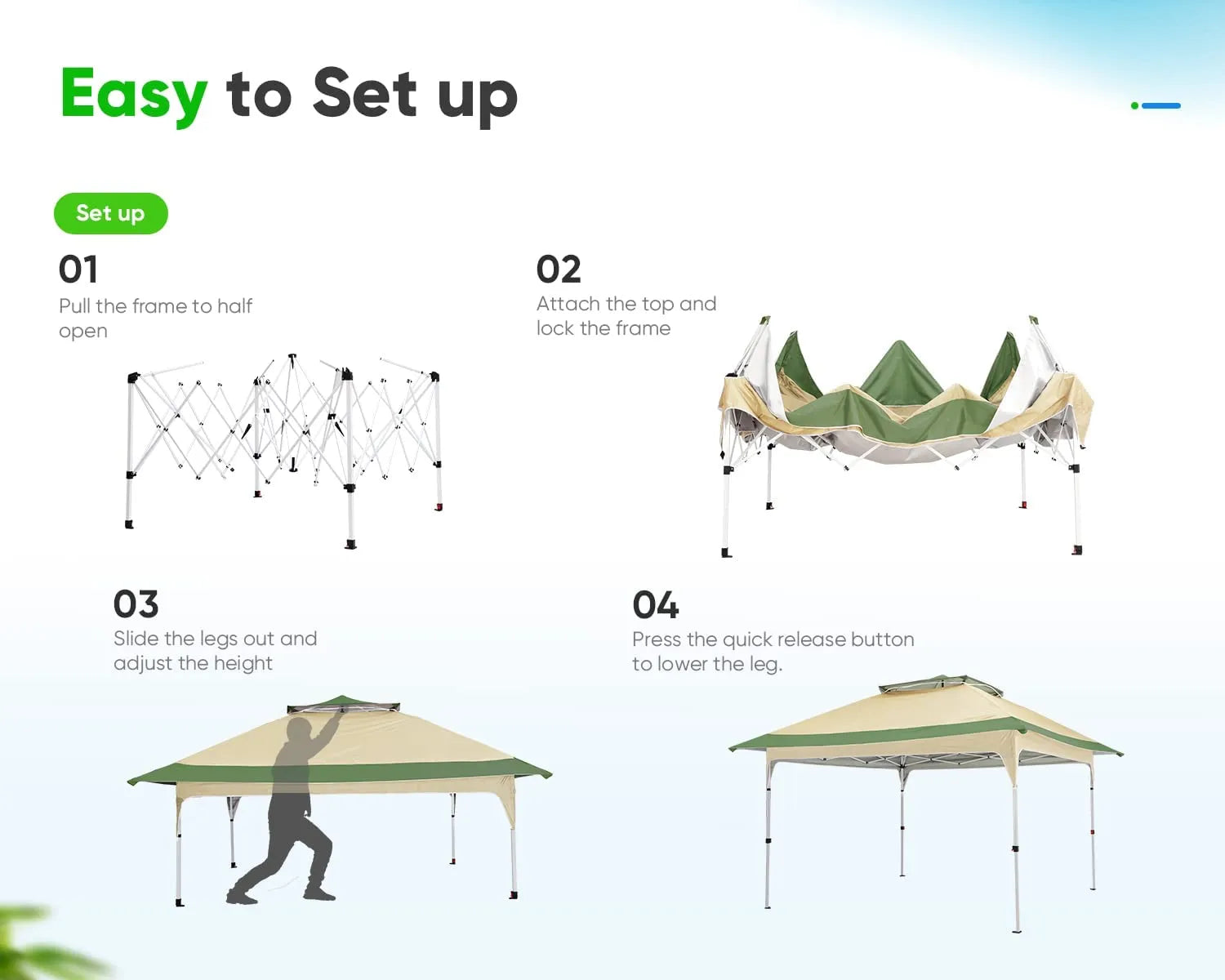 Easy to Set up

Set up

01
Pull the frame to half open

02
Attach the top and lock the frame

03
Slide the legs out and adjust the height

04
Press the quick release button to lower the leg.