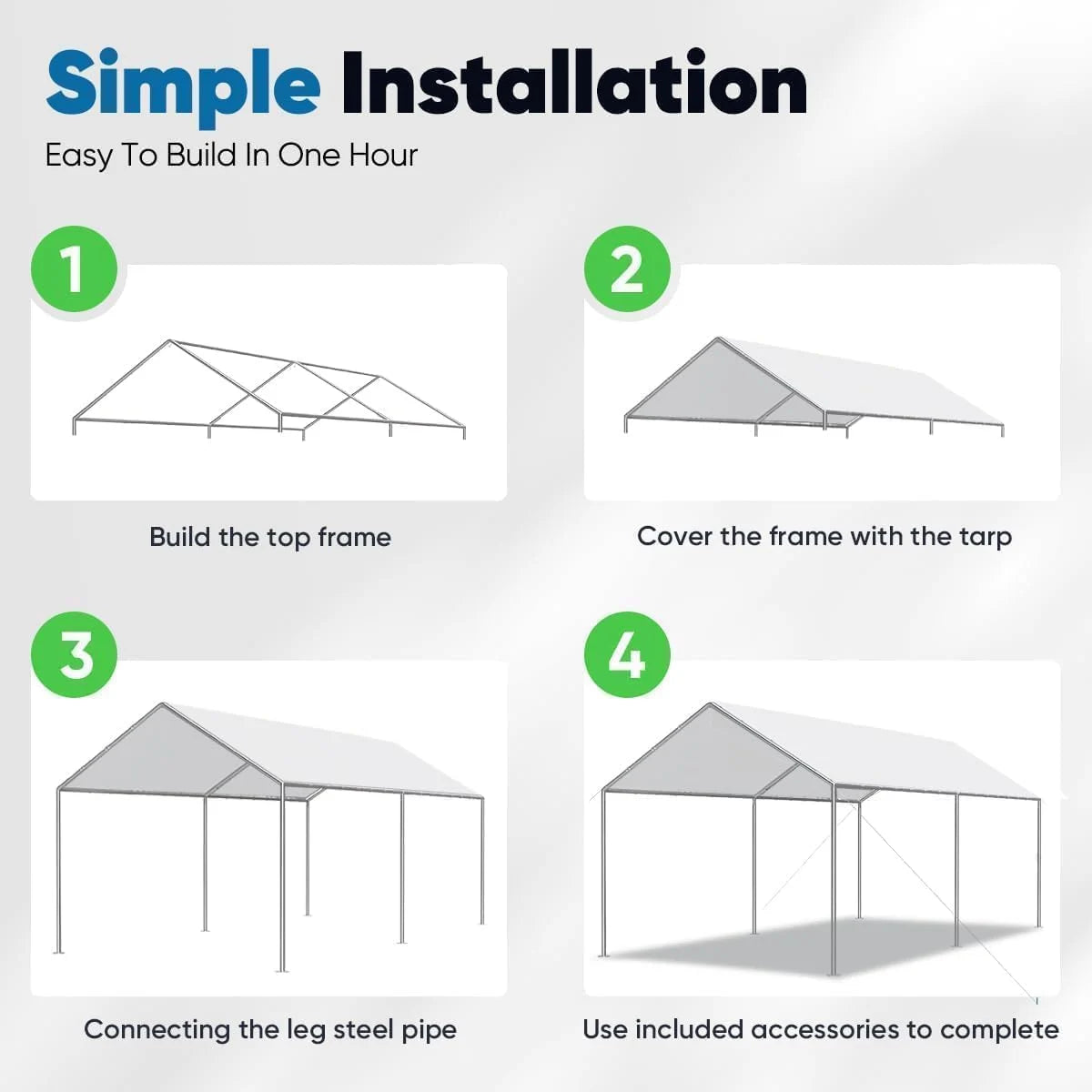 Simple Installation

Easy To Build In One Hour

1

Build the top frame

2

Cover the frame with the tarp

3

Connecting the leg steel pipe

4

Use included accessories to complete