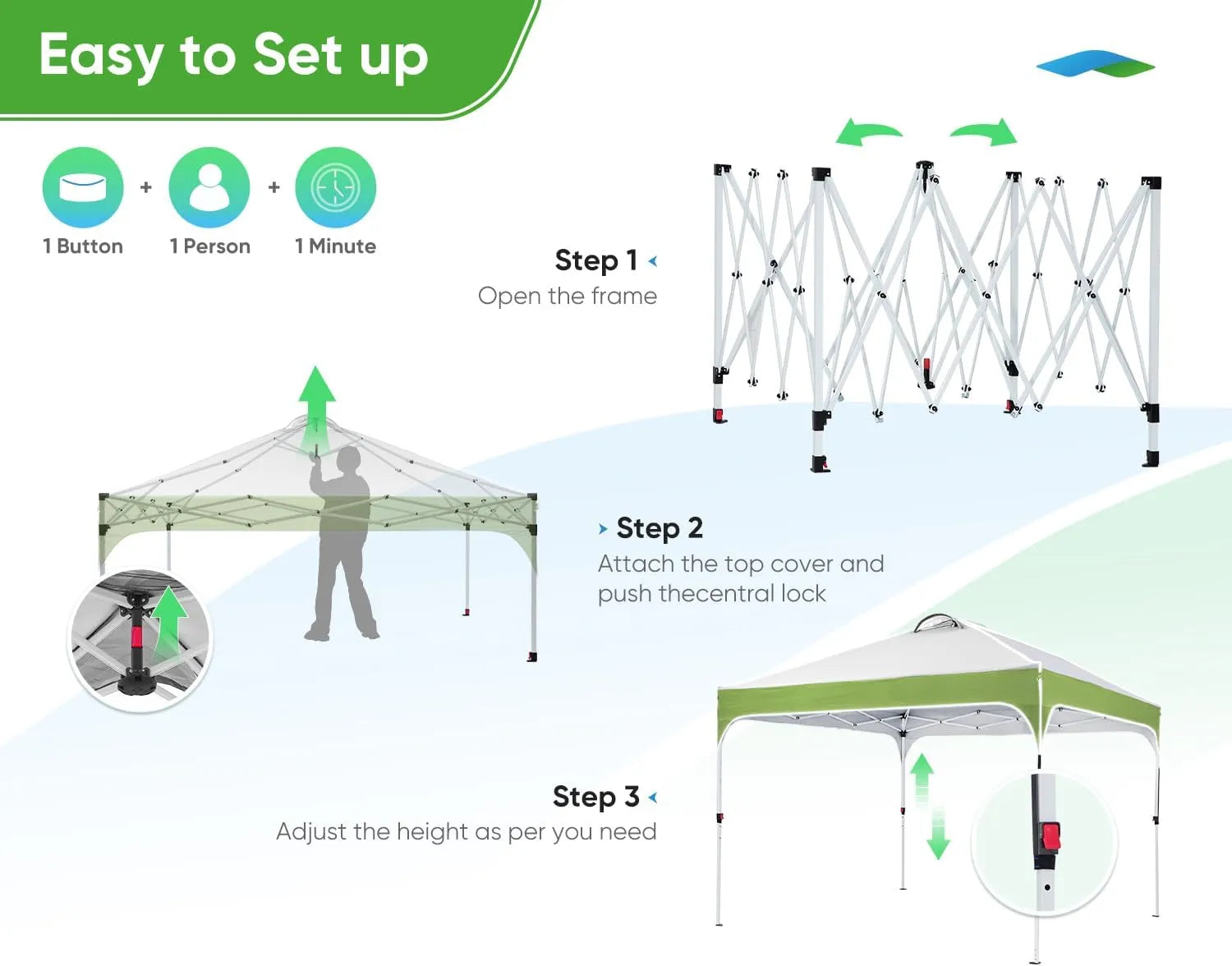 Easy to Set up

1 Button + 1 Person + 1 Minute

Step 1
Open the frame

Step 2
Attach the top cover and push thecentral lock

Step 3
Adjust the height as per you need